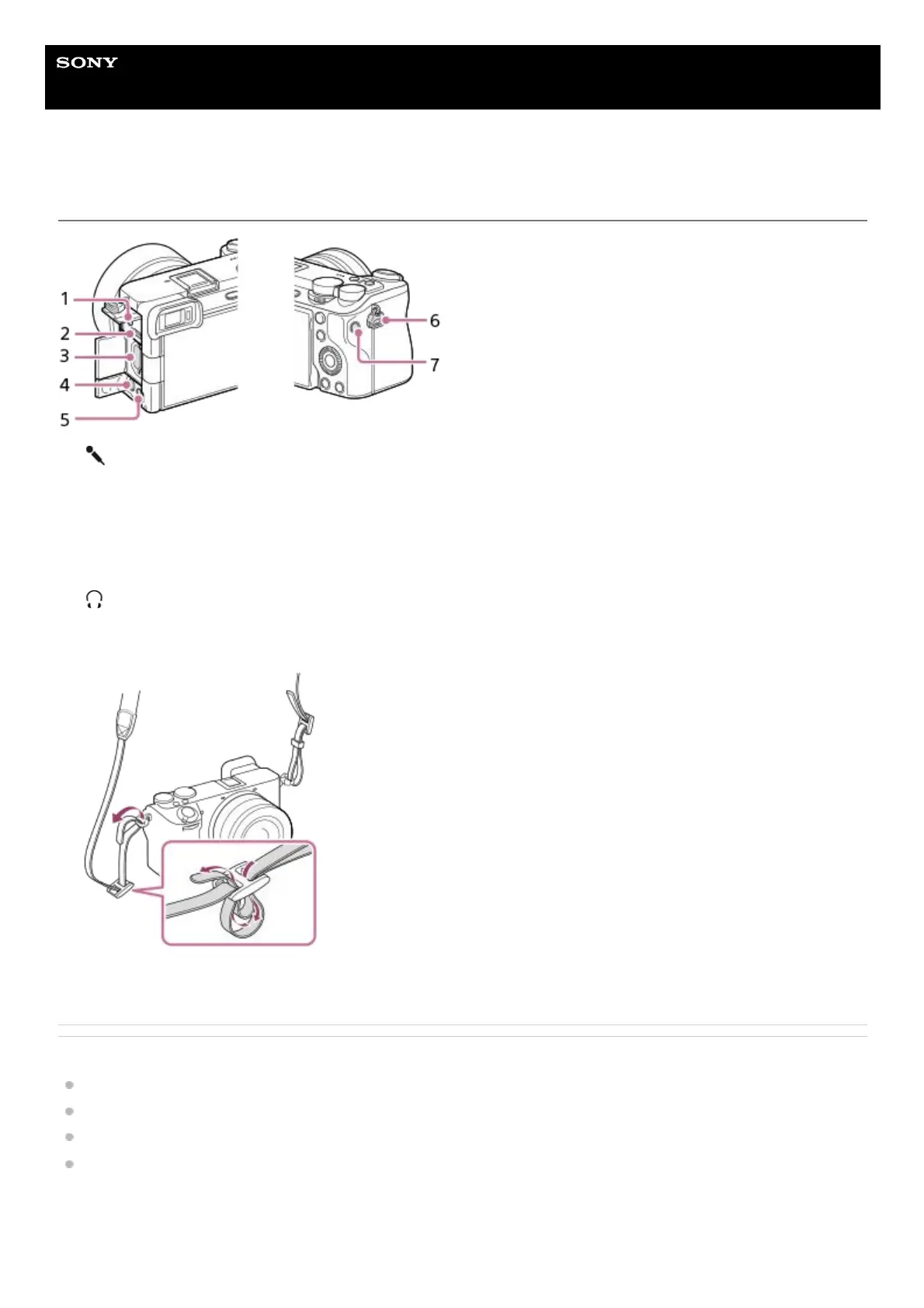 SONY

1
2
3
4
5
6
7