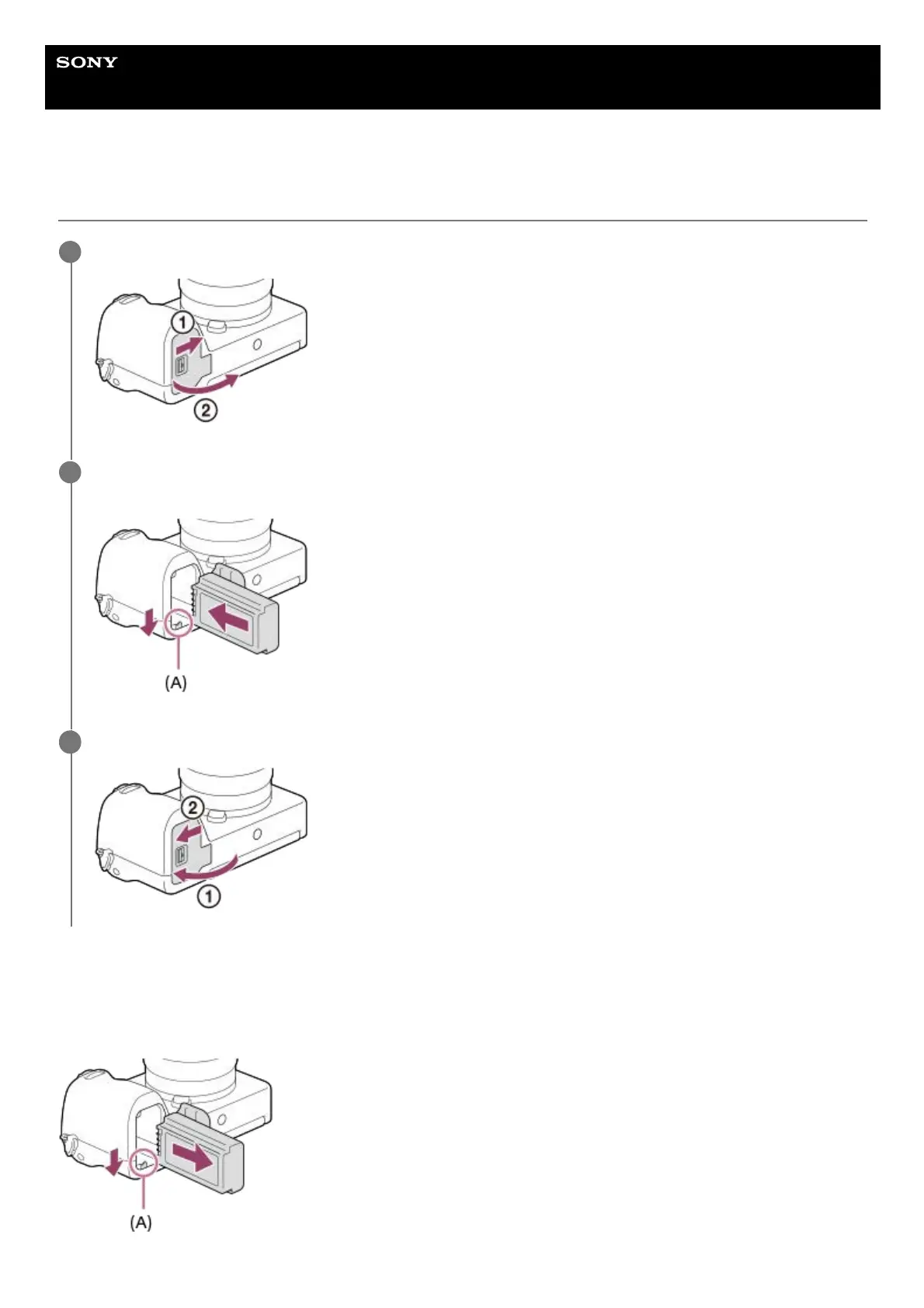 SONY

①

②

(A)

②

①

(A)