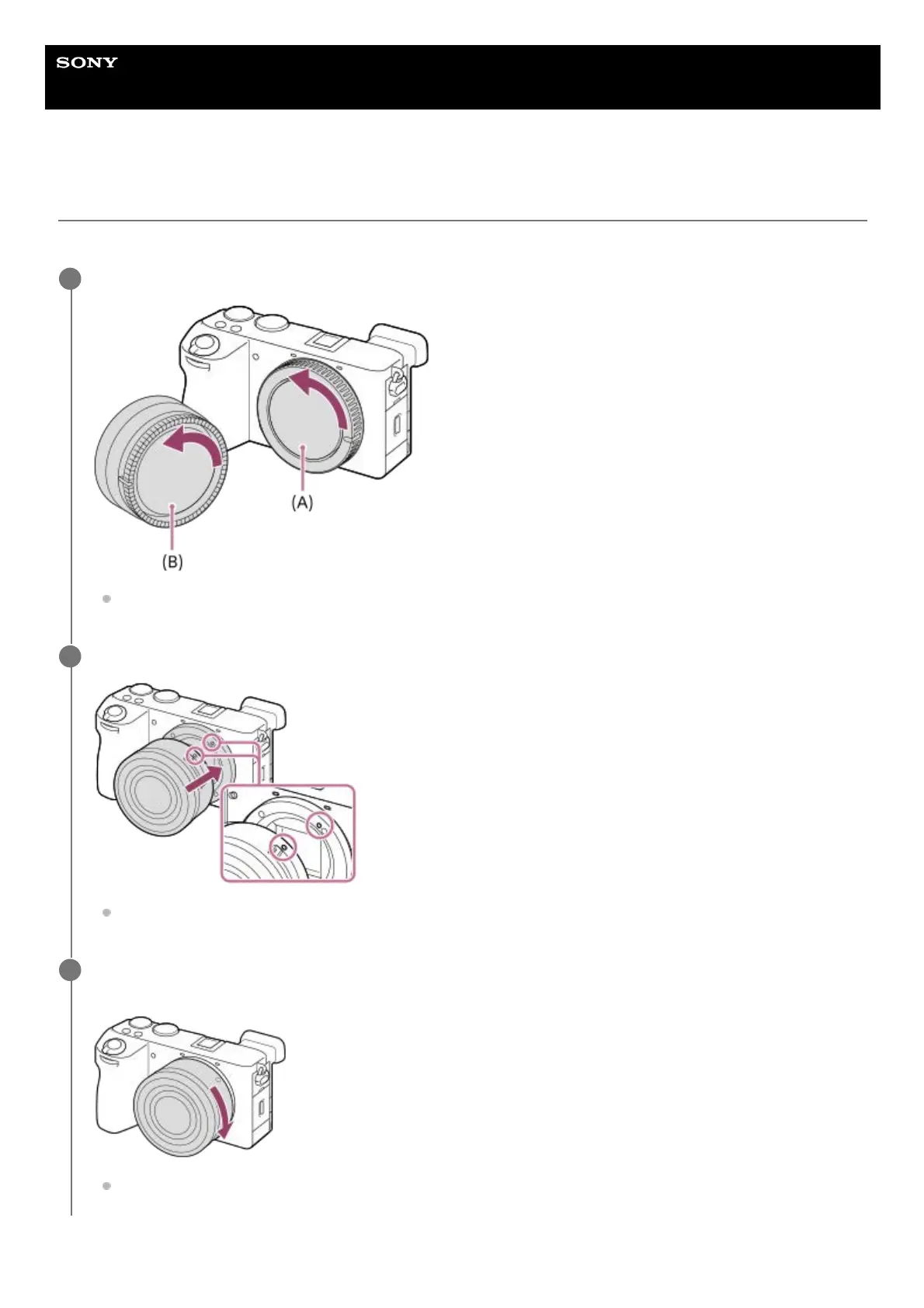 SONY

(A)

(B)