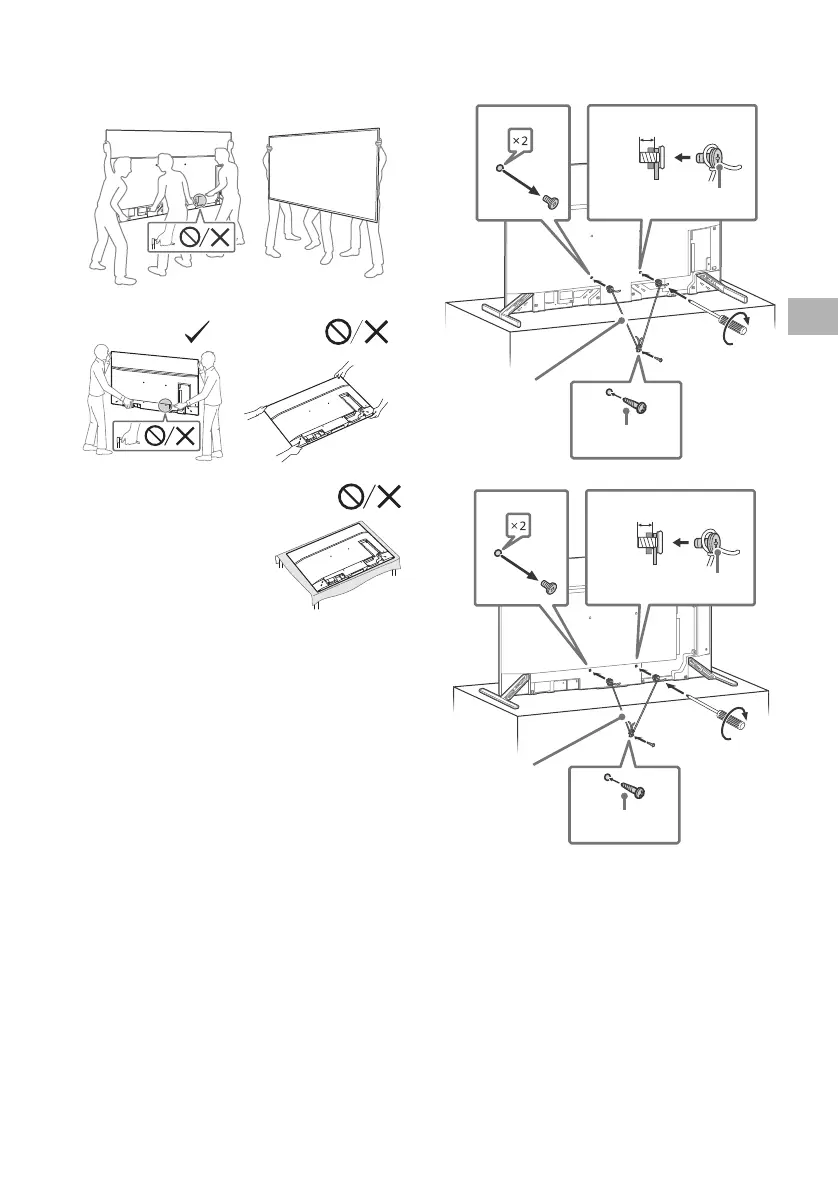 ×2

×2