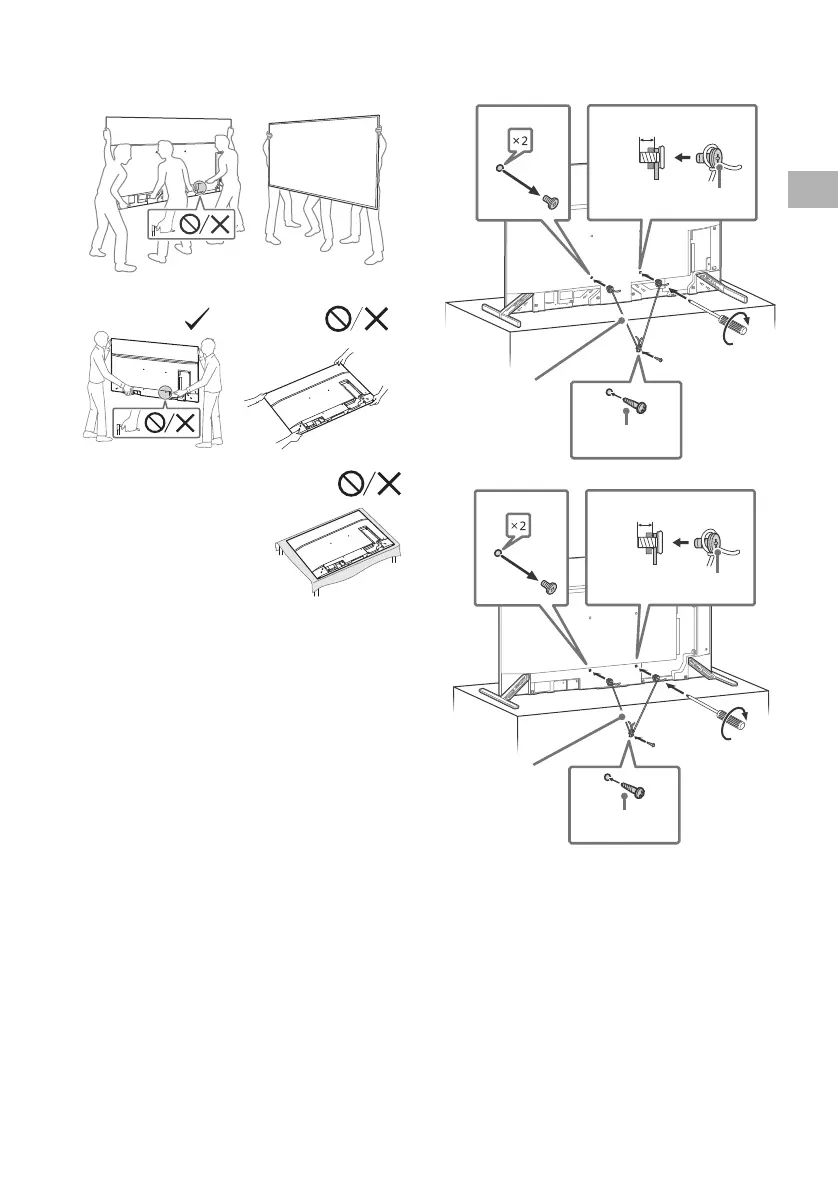 ×2

×2