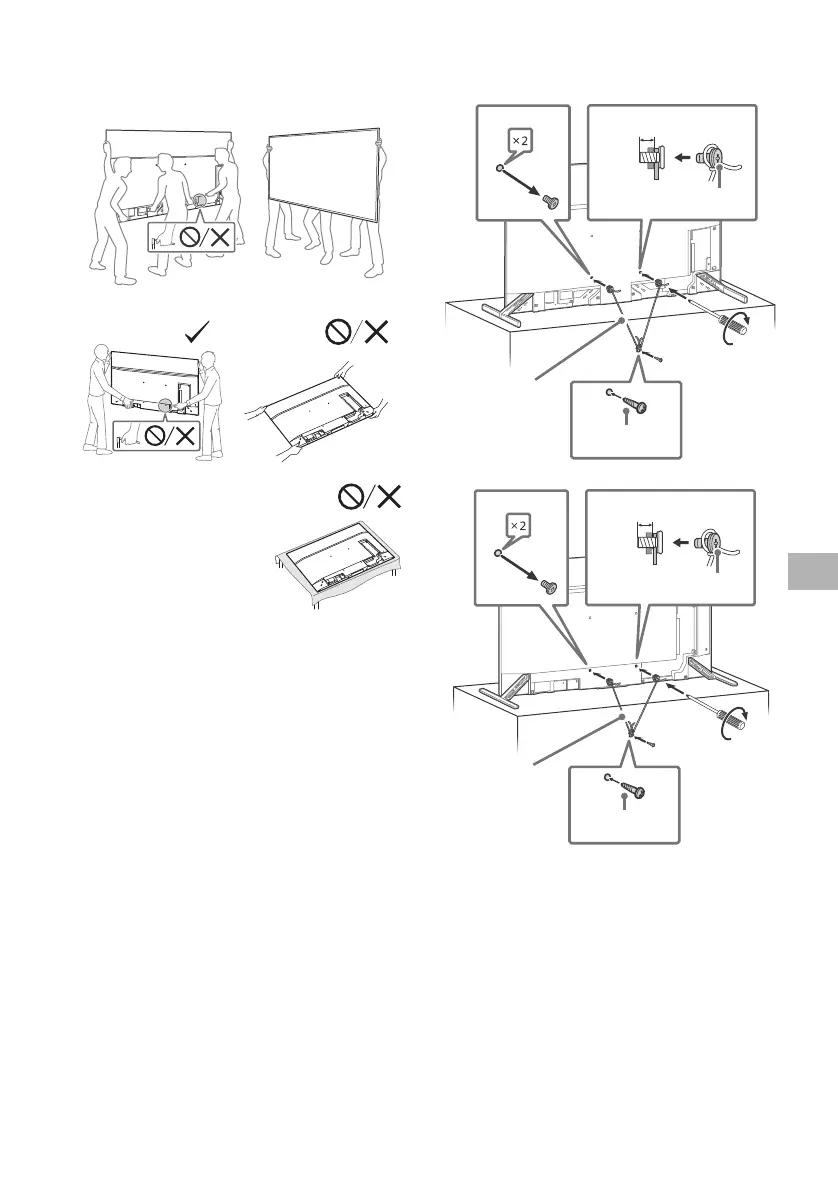 ×2

×2