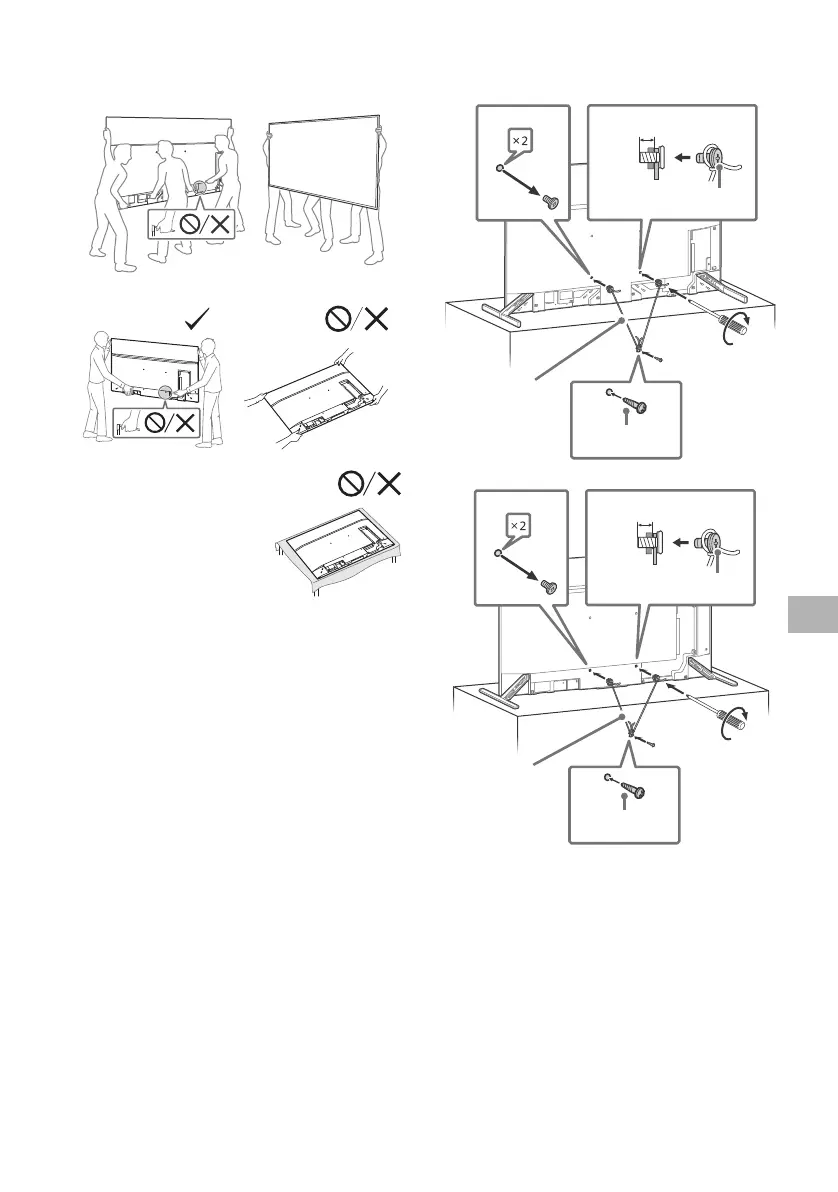 ×2

×2