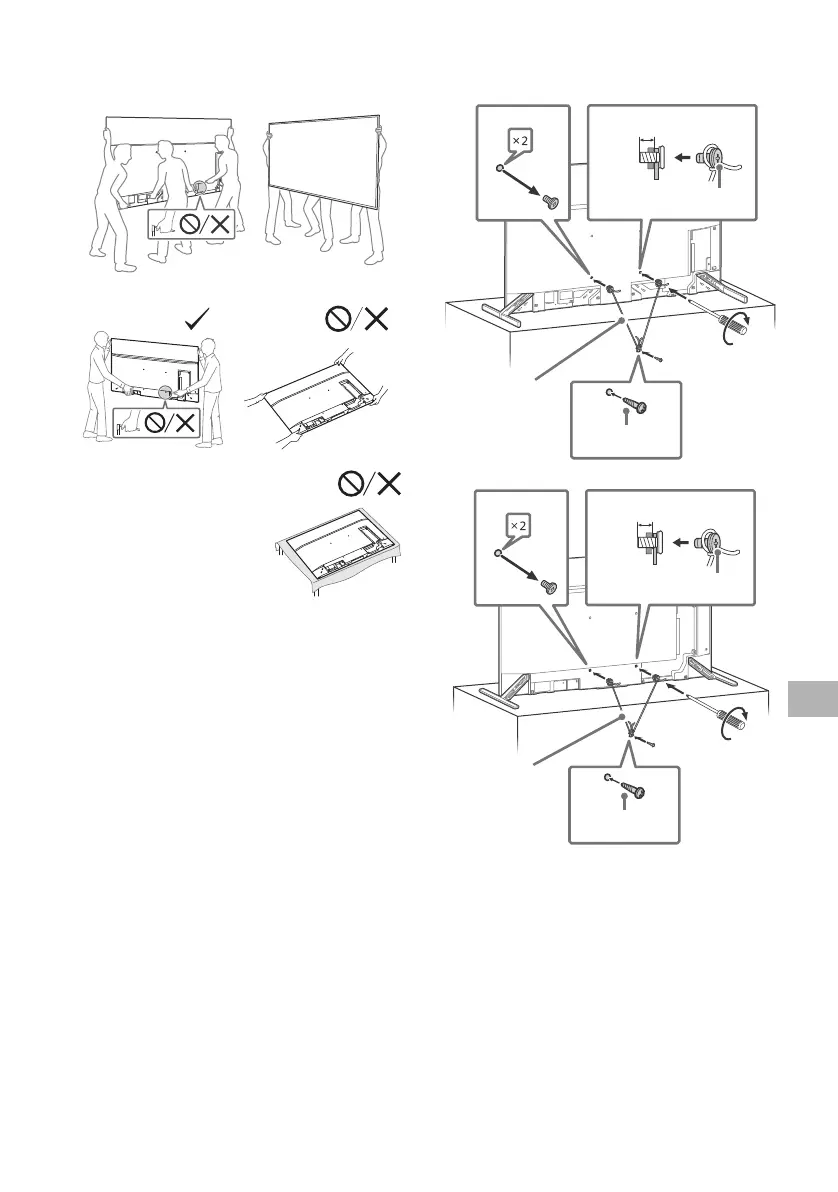 ×2

×2