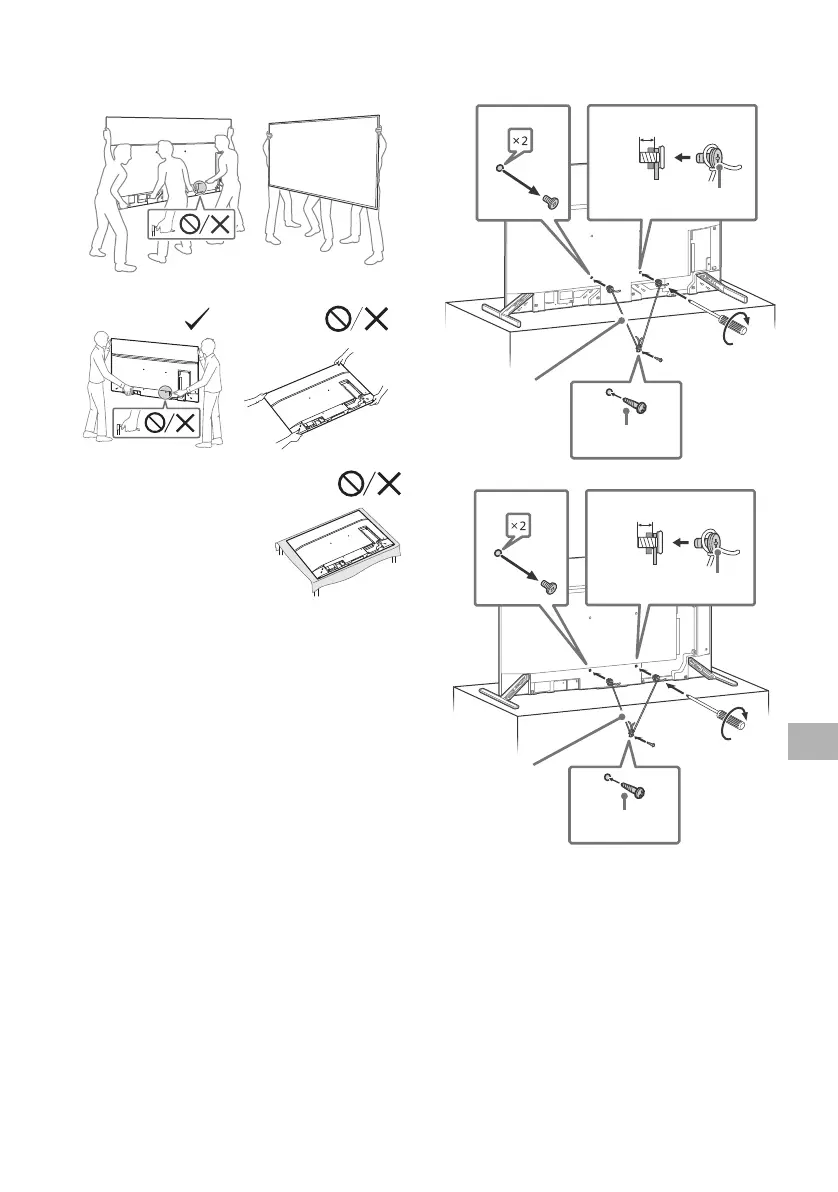 ×2

×2