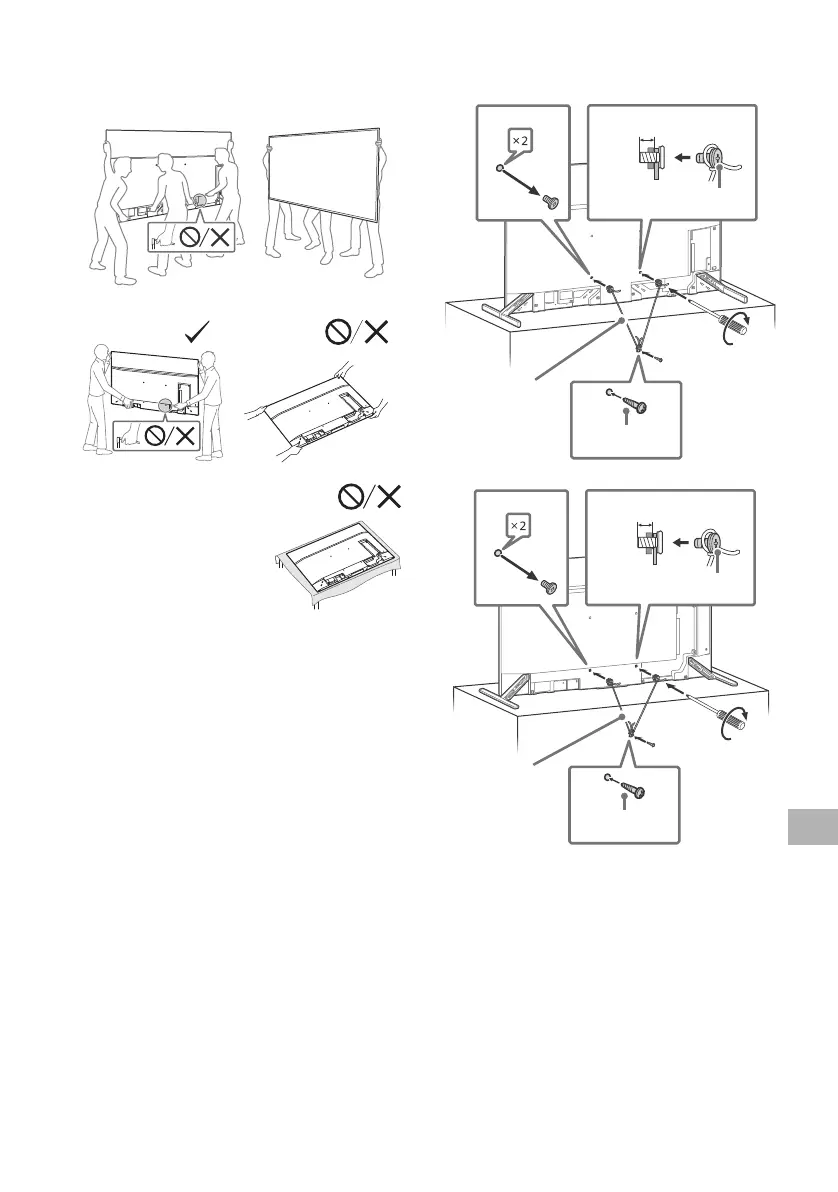 ×2

×2