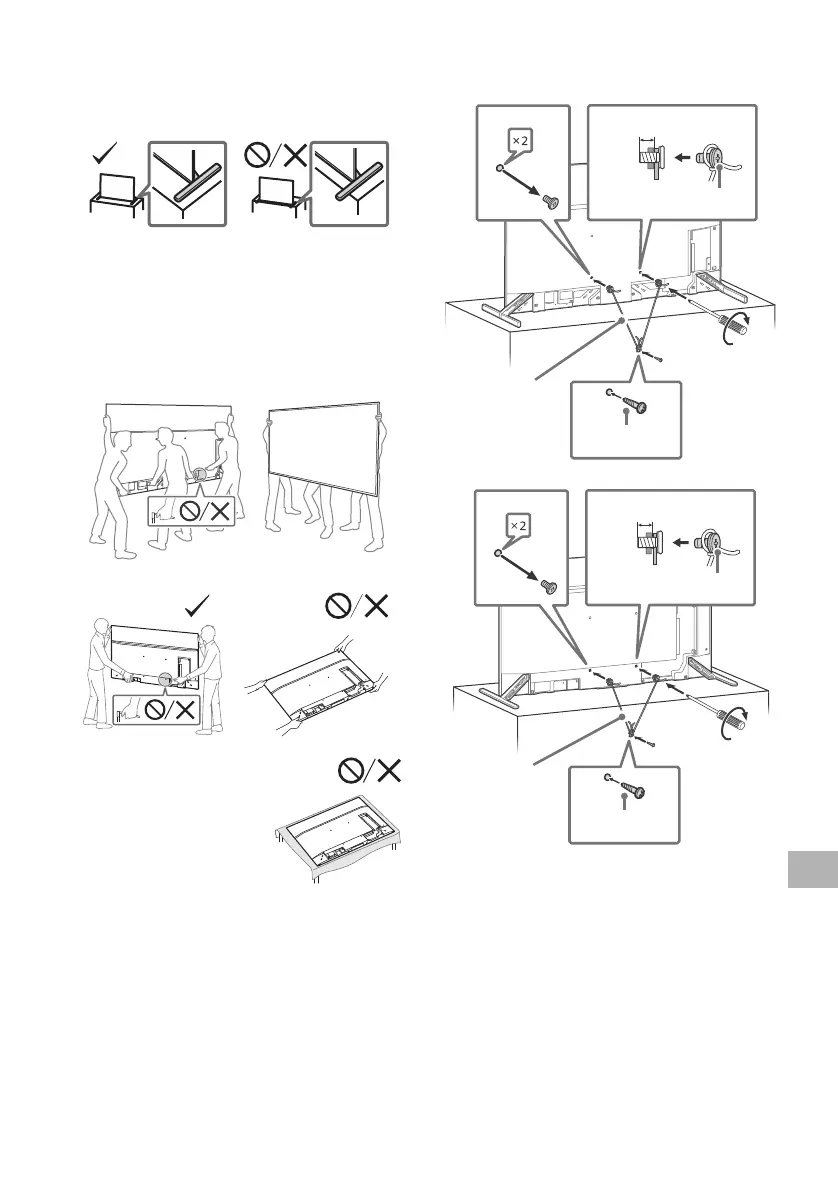 ×2

×2