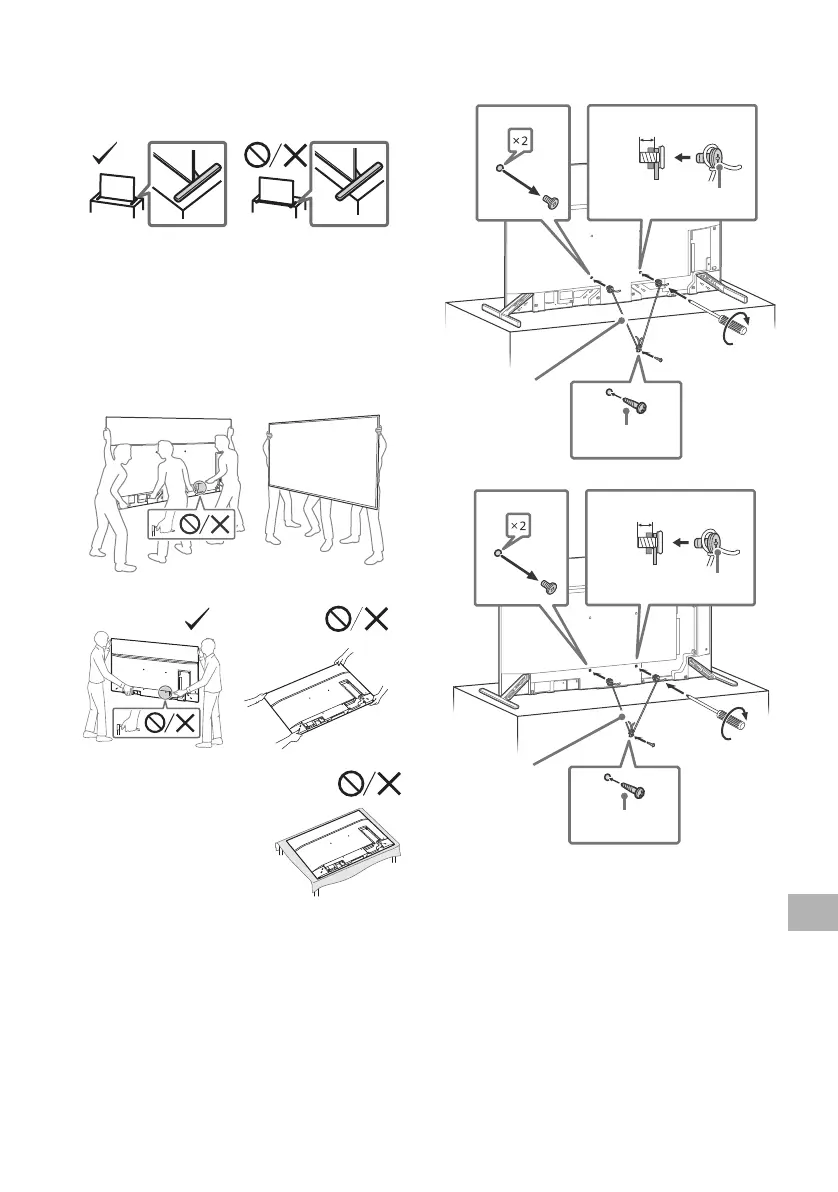 ×2

×2