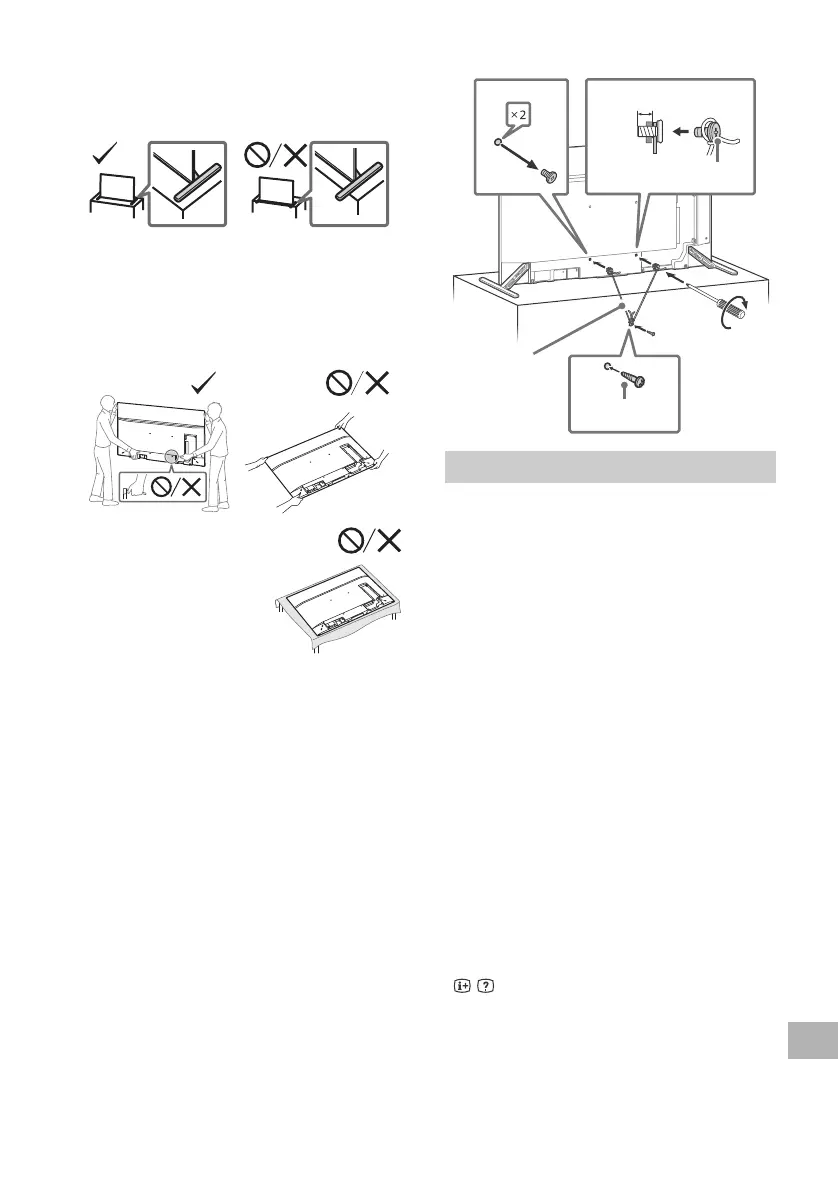 ×2