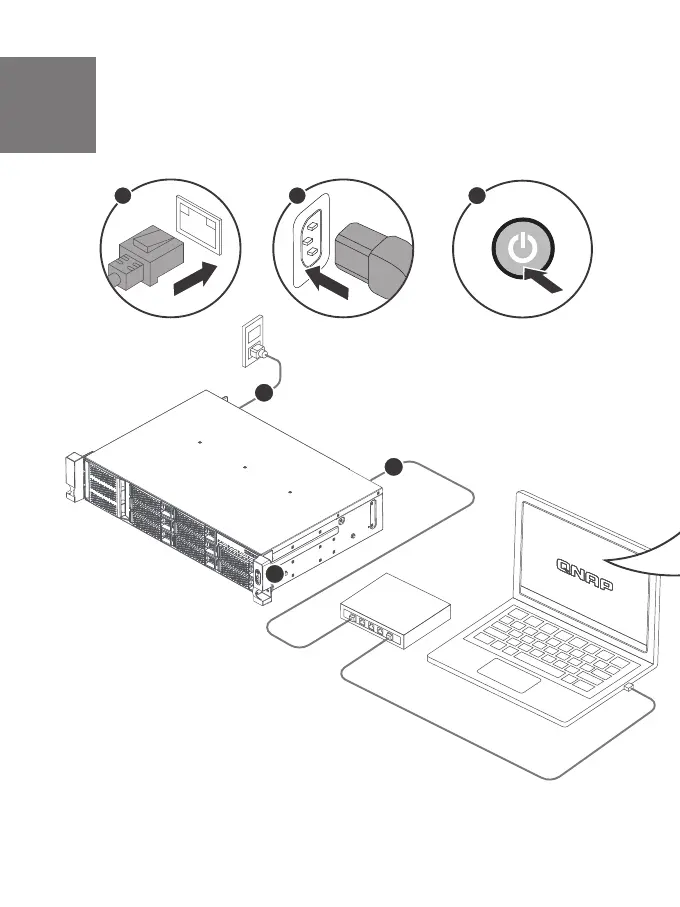 QNAP