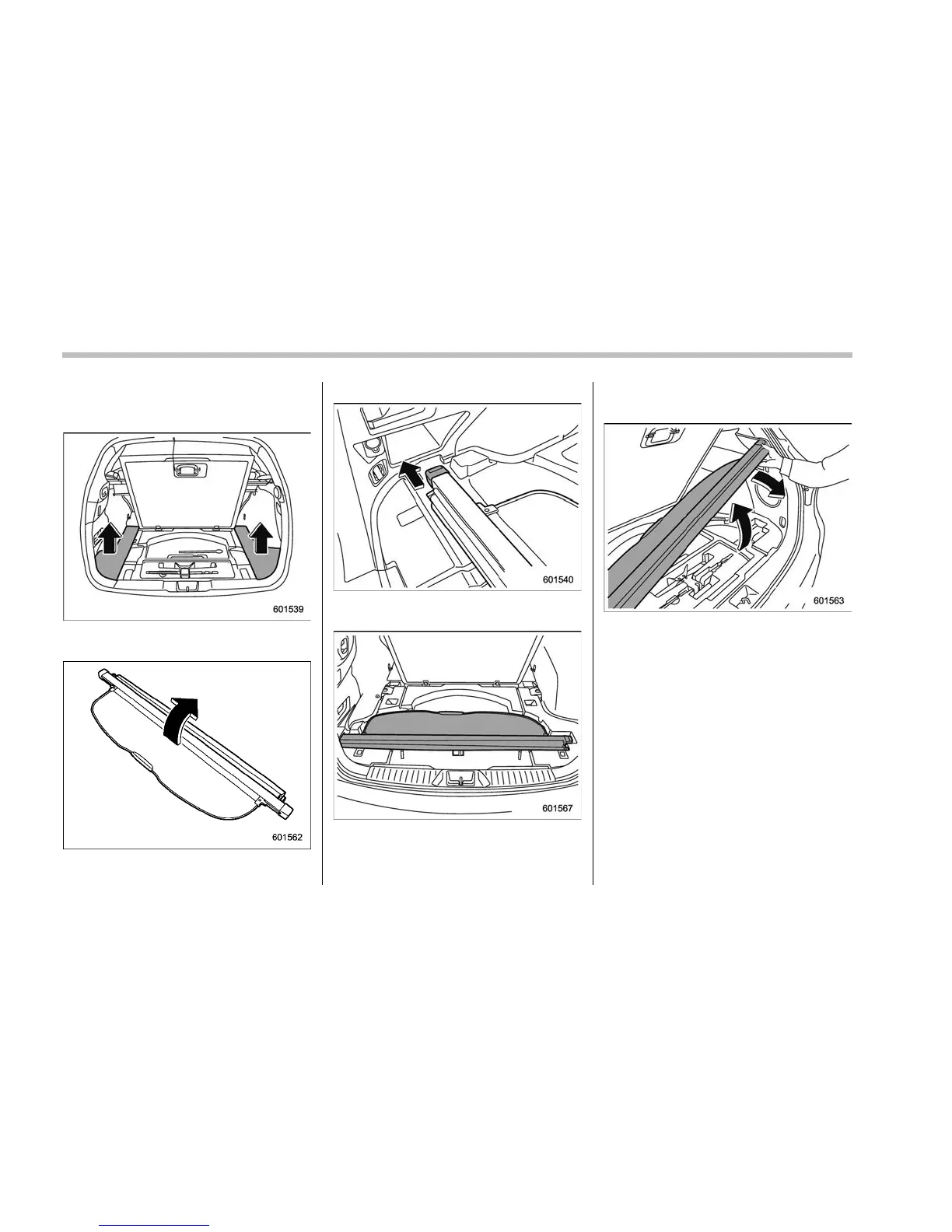 601539

601562

601540

601567

601563