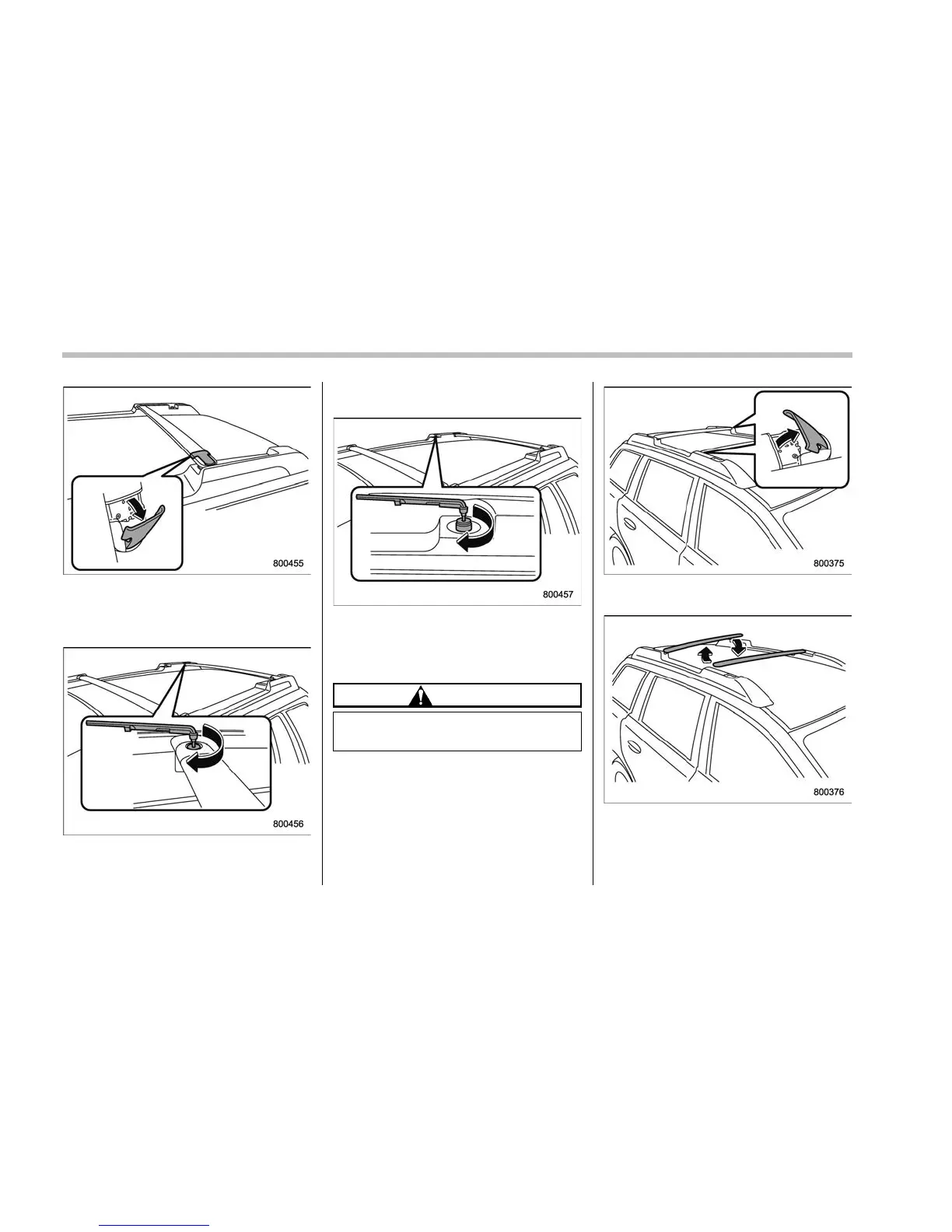 800455

800456

800457

800375

800376