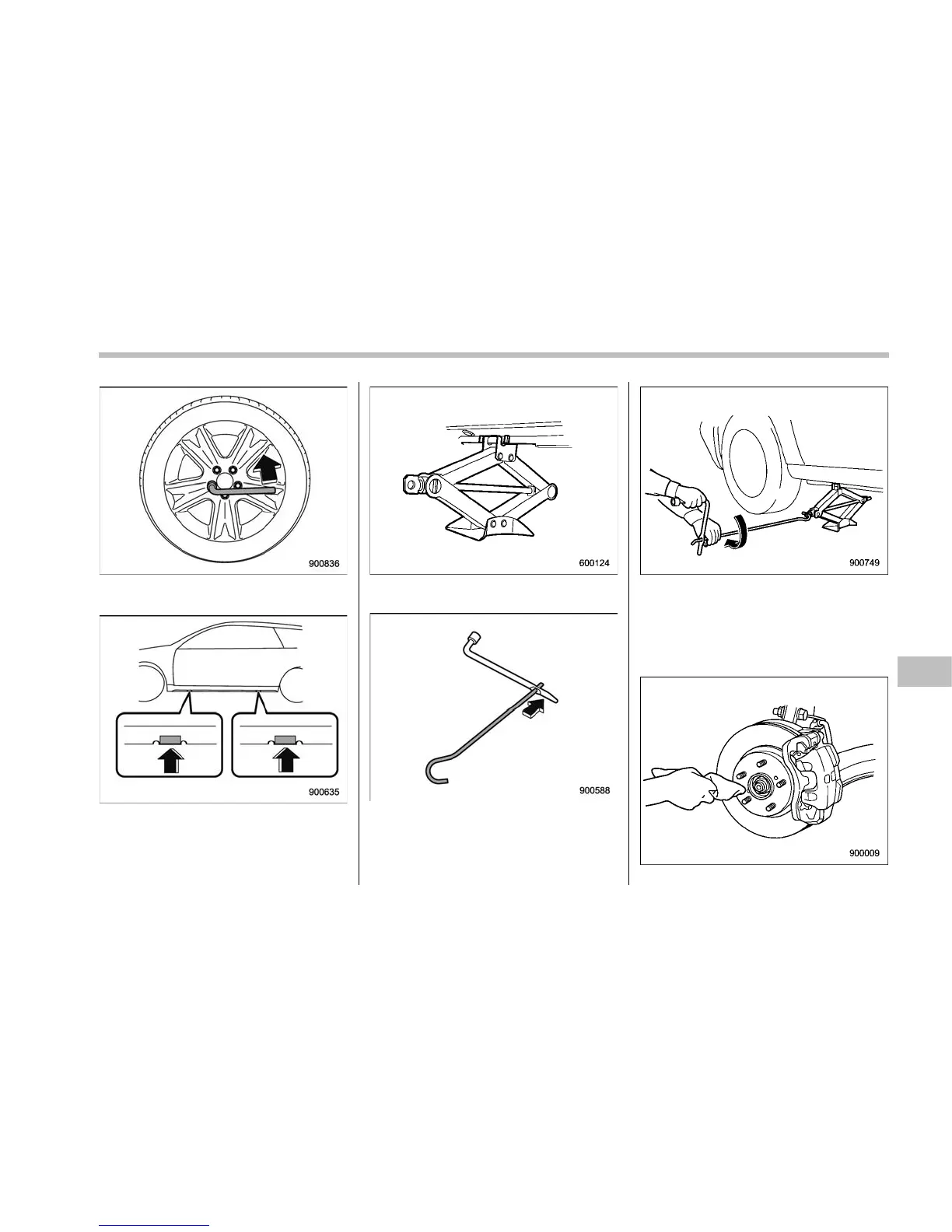 900836

900635

600124

900588

900749

900009