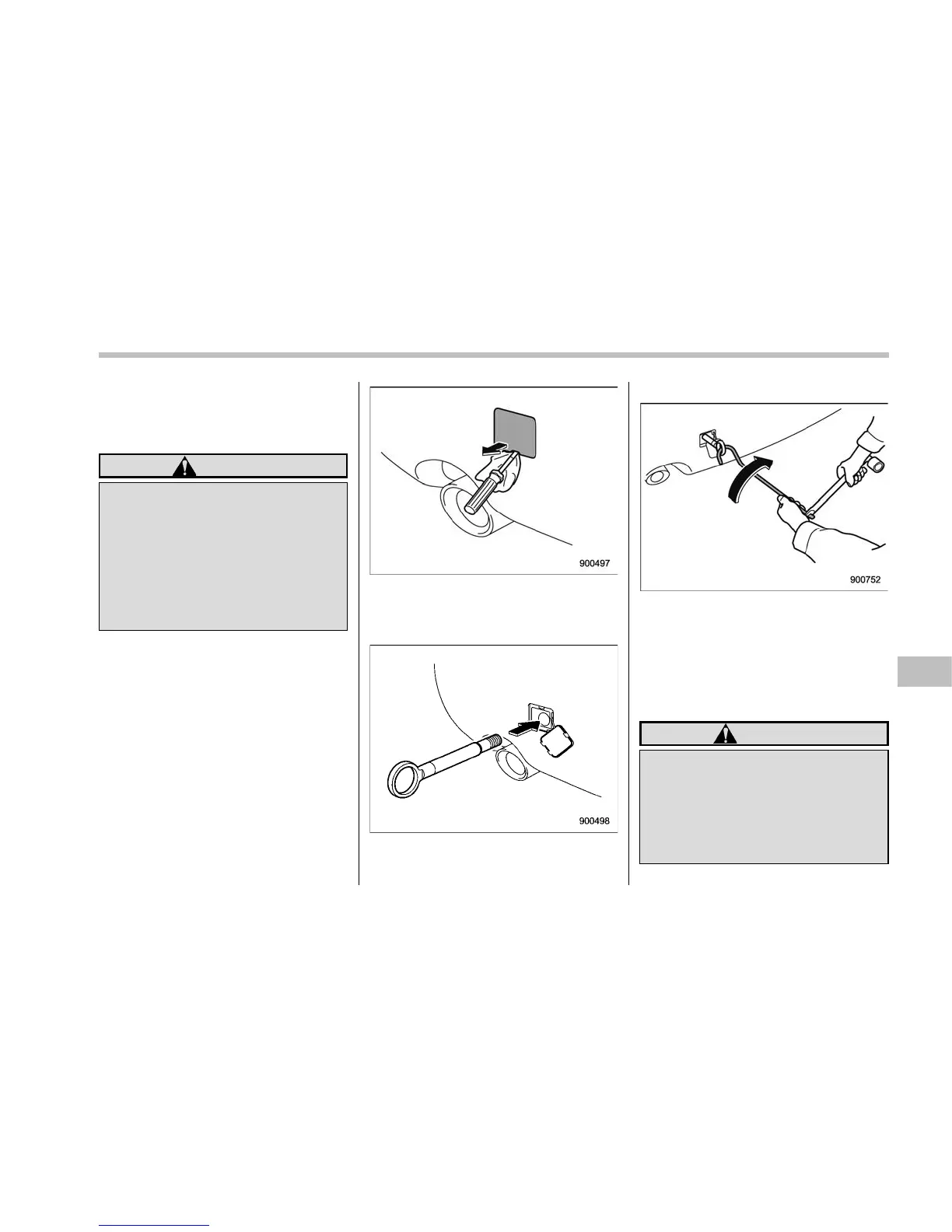 900497

900498

900752