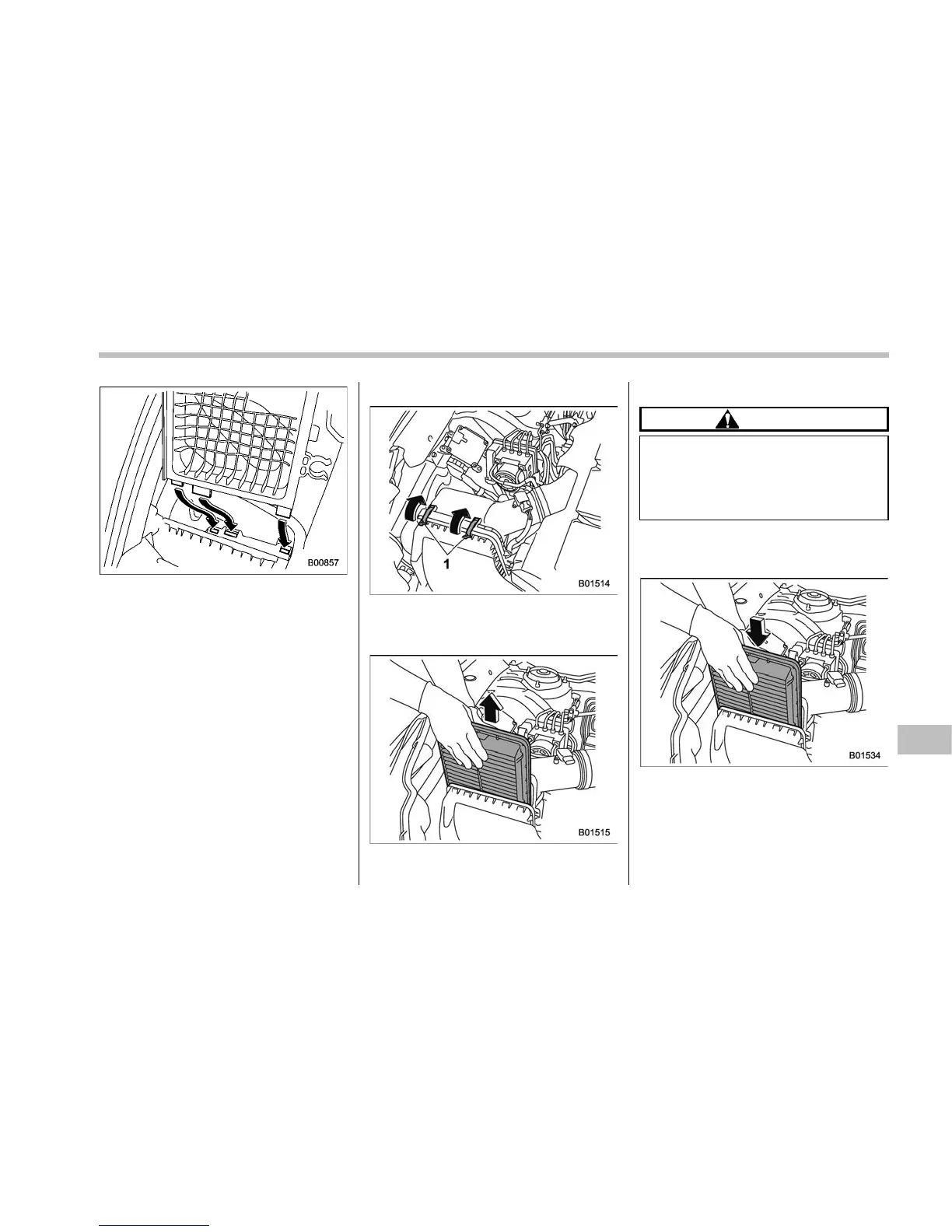 B00857

1

B01514

B01515

B01534