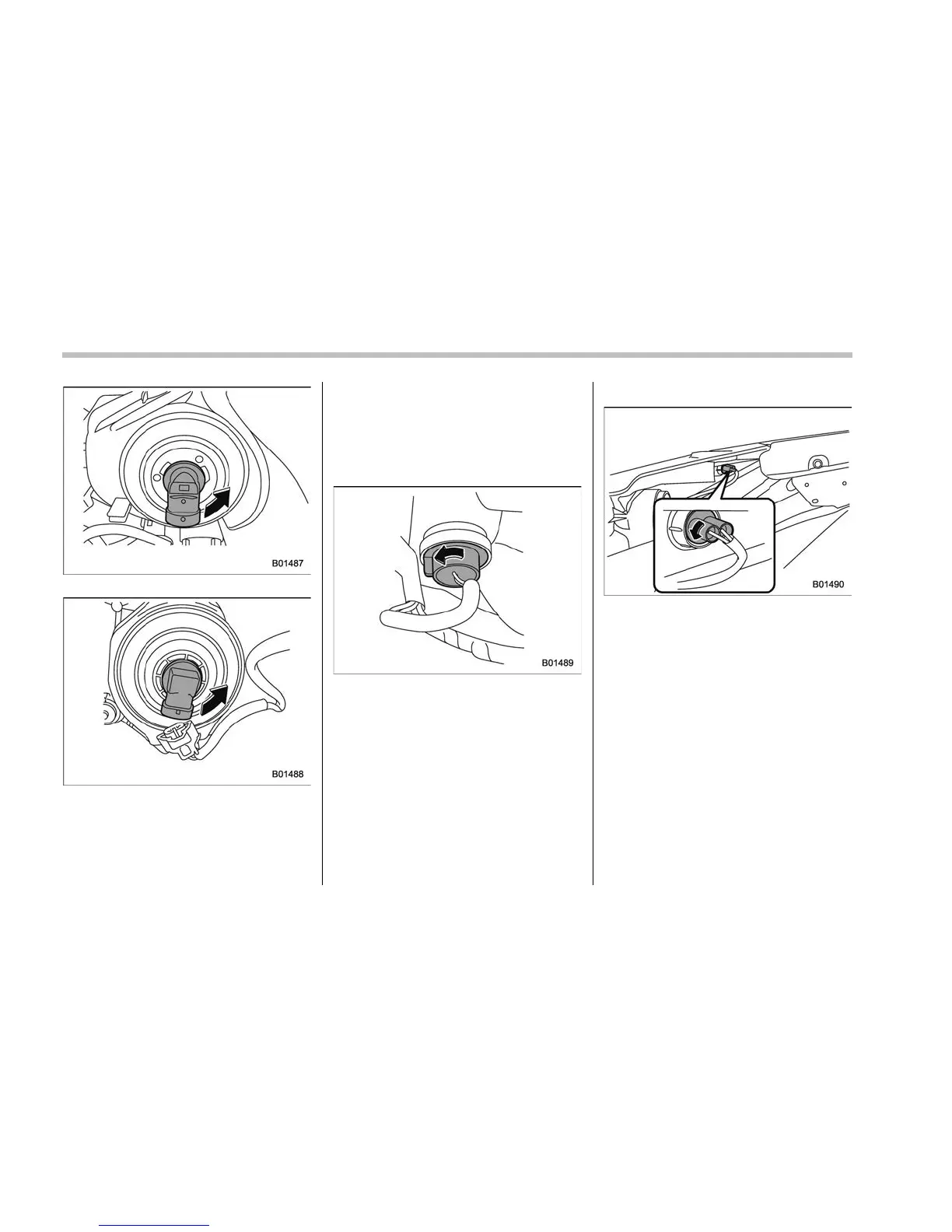 B01487

B01488

B01489

B01490