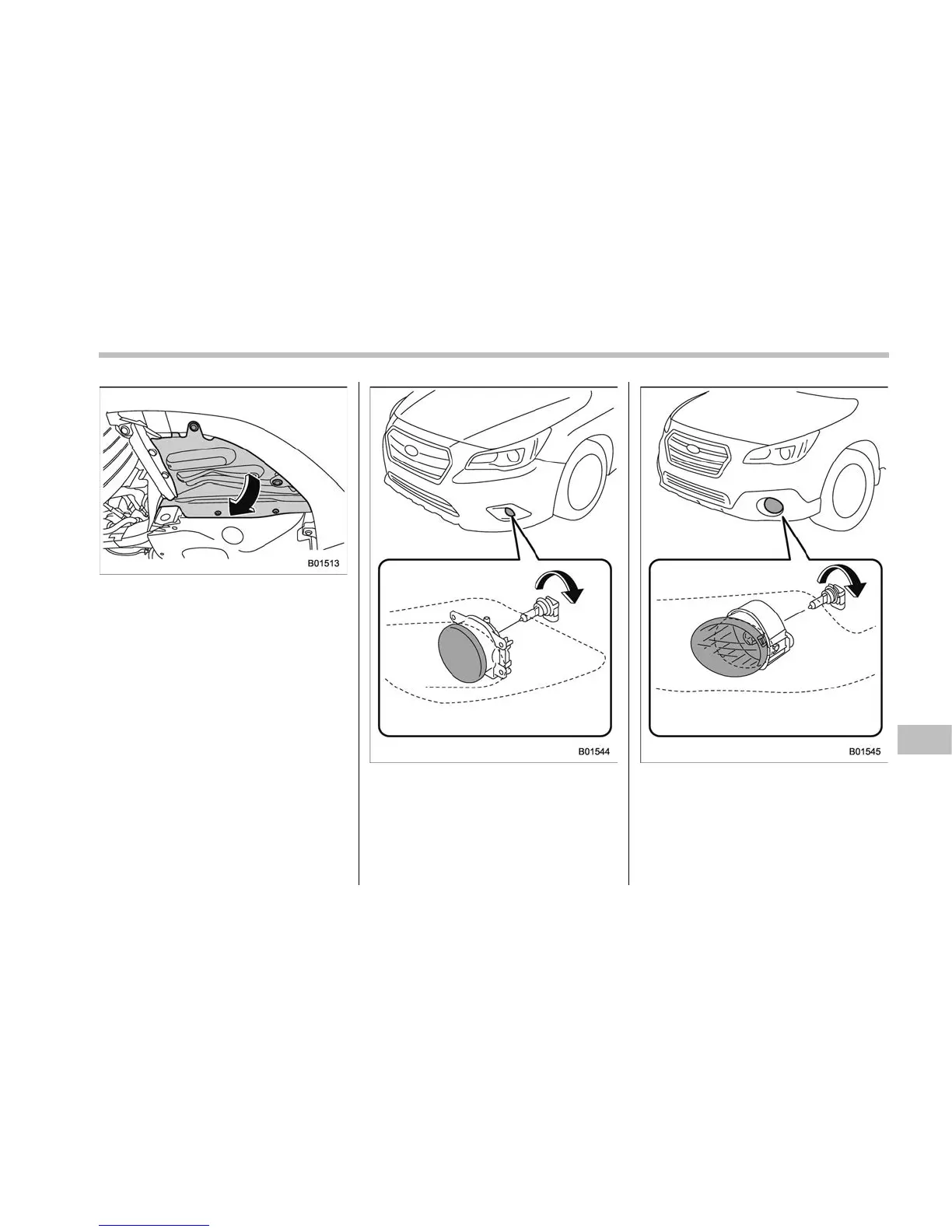 B01513

B01544

B01545