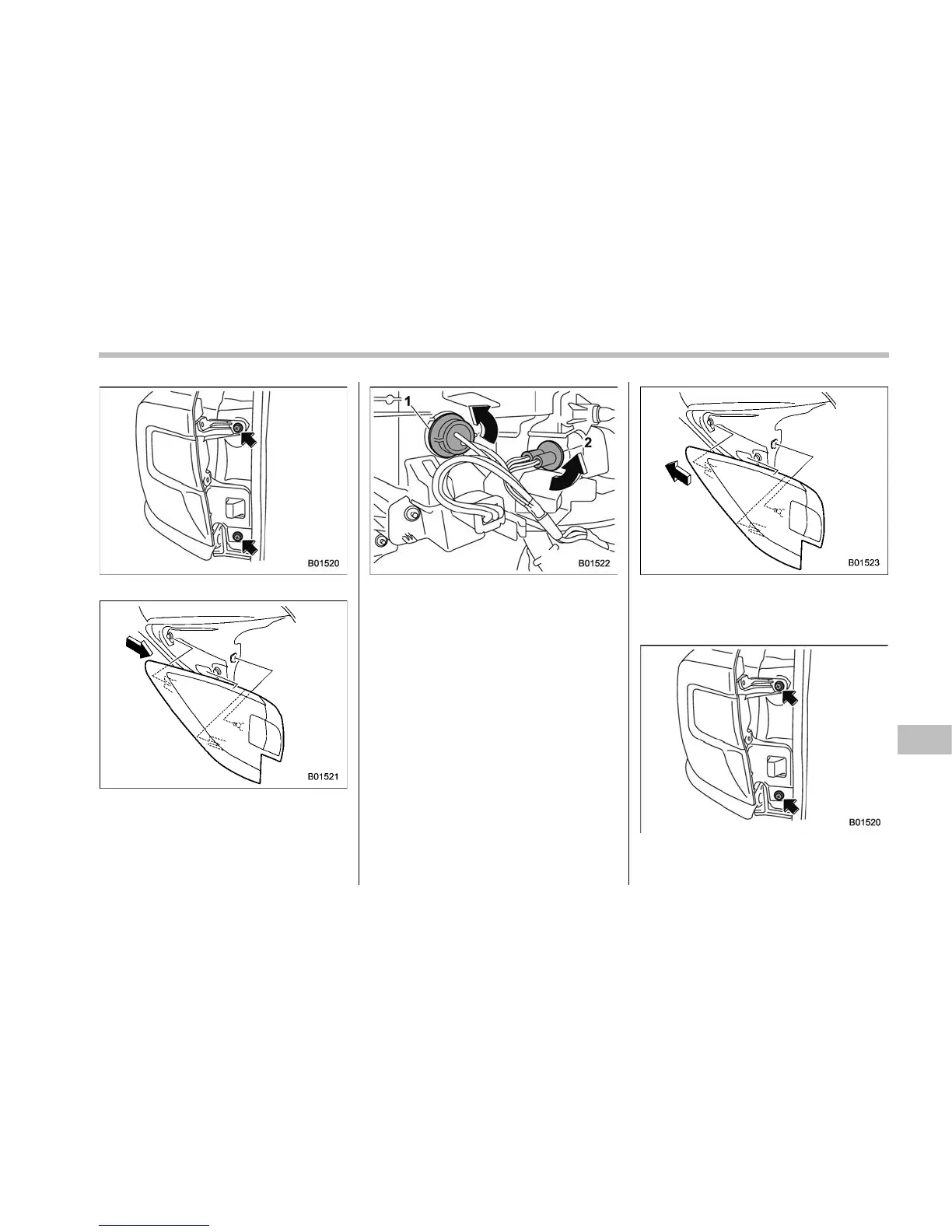 B01520

B01521

1
2
B01522

B01523

B01520