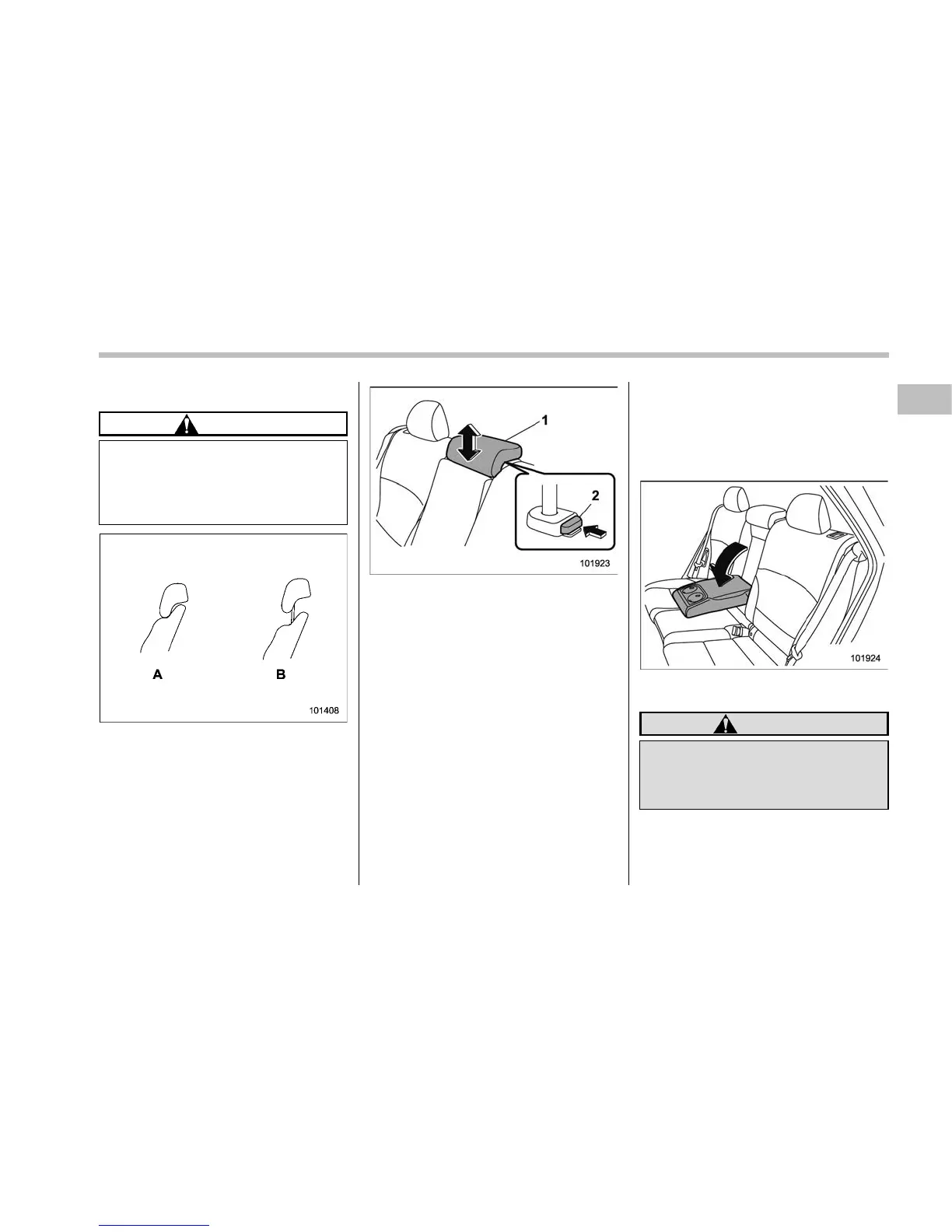 A

B

101408

1

2

101923

101924