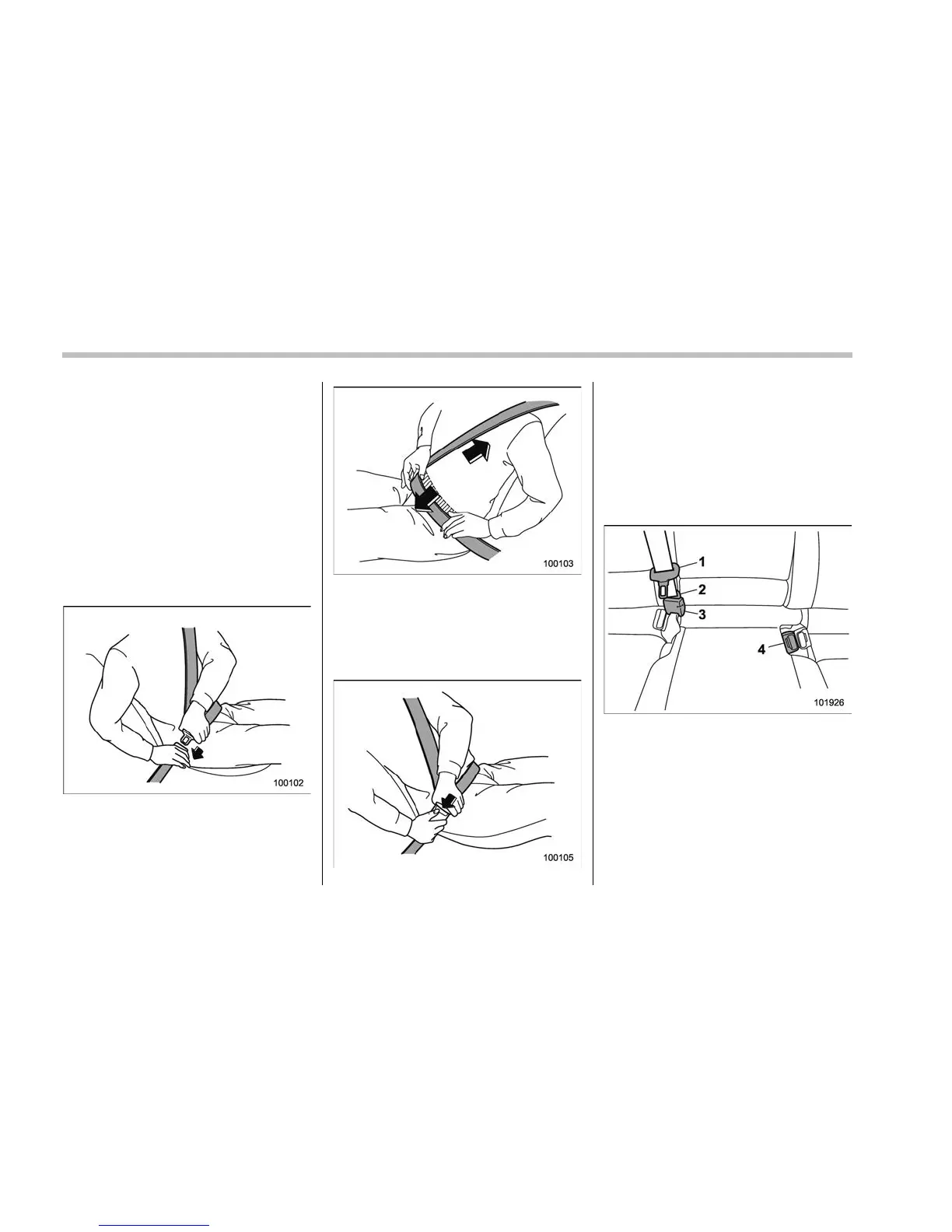 100102

100103

100105

1
2
3
4
101926