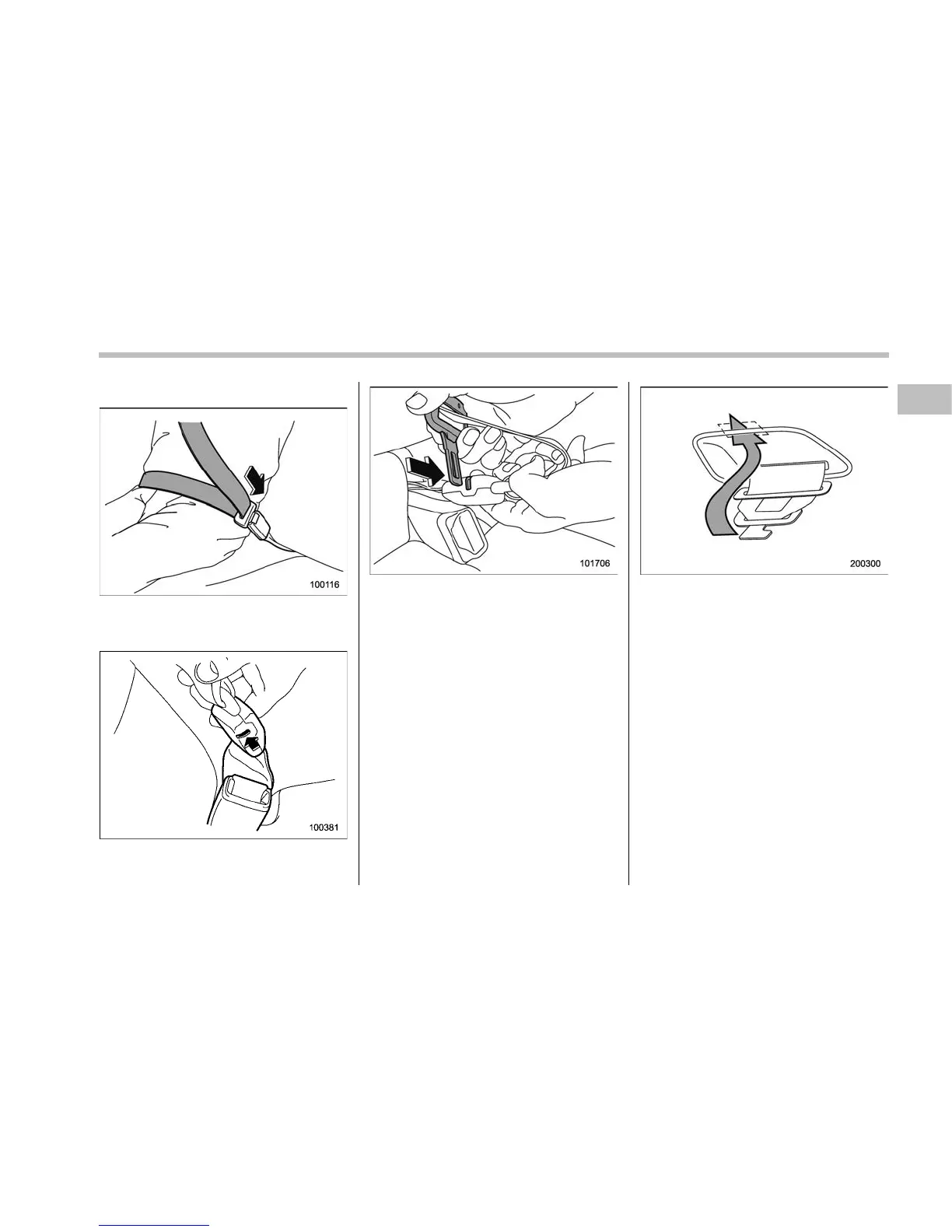 100116

100381

101706

200300