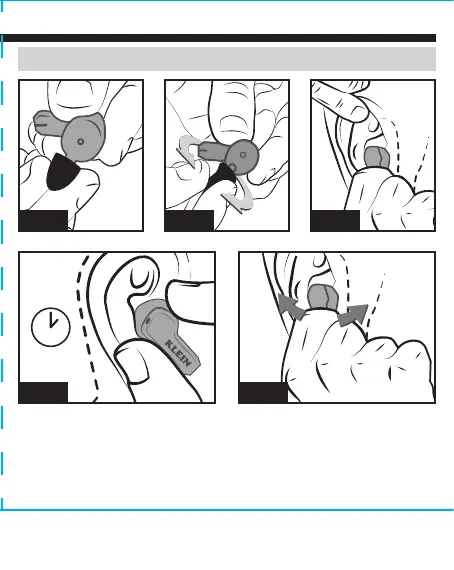 KLEIN