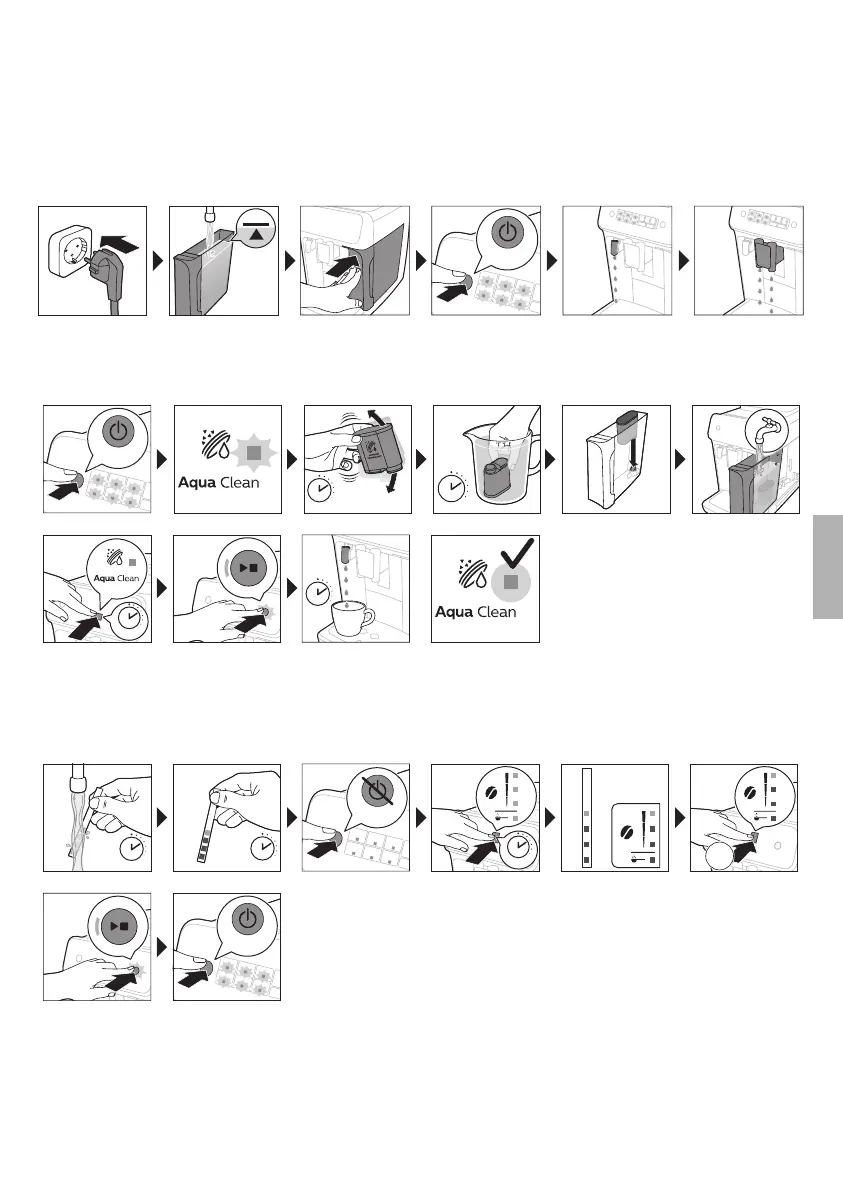 Aqua Clean

Aqua Clean

Aqua Clean