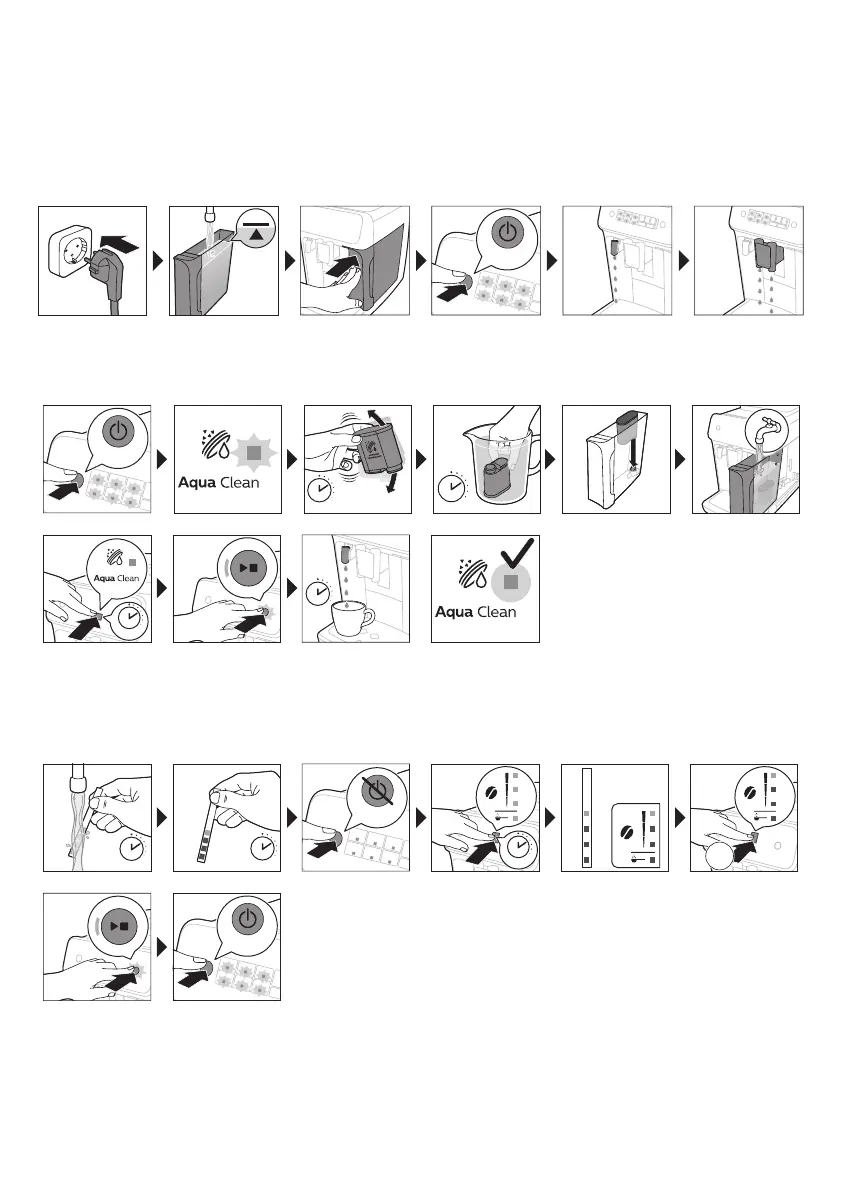 Aqua Clean

Aqua Clean

Aqua Clean