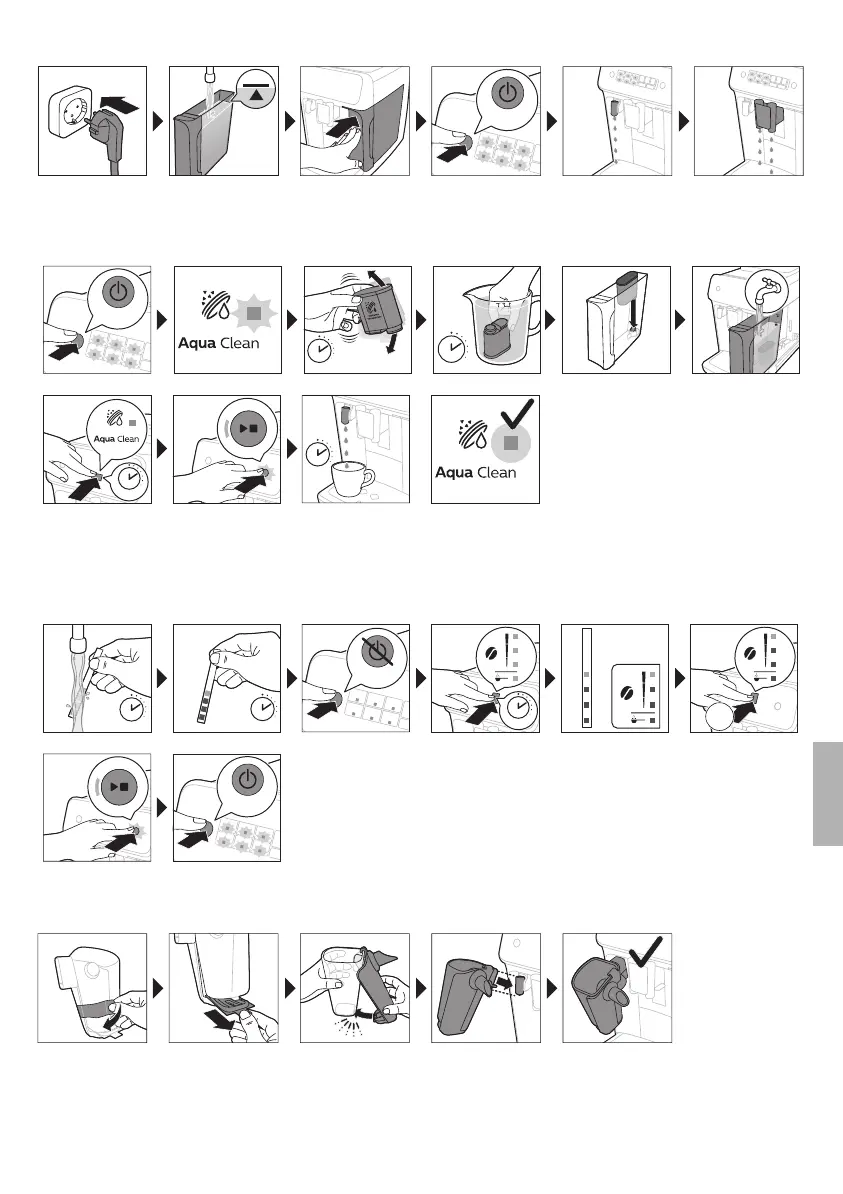 Aqua Clean

Aqua Clean

Aqua Clean