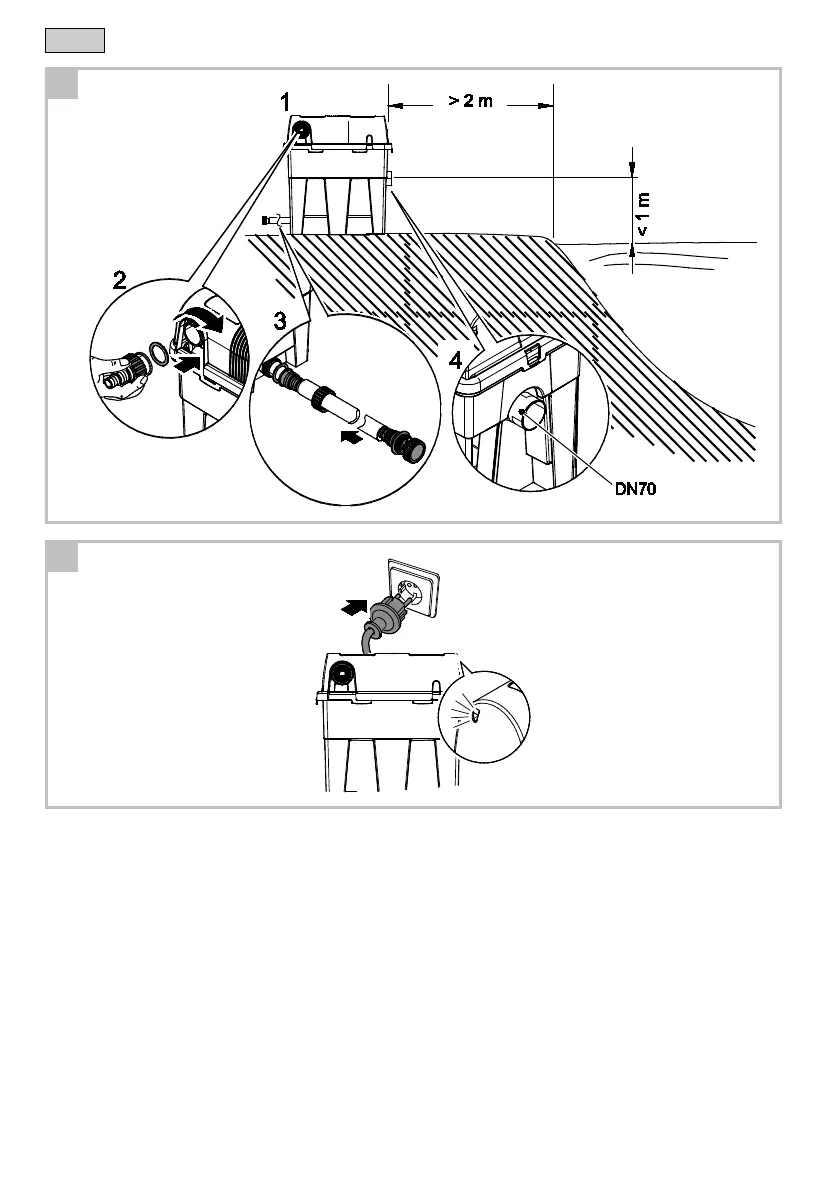 1

> 2 m

< 1 m

2

3

4

DN70