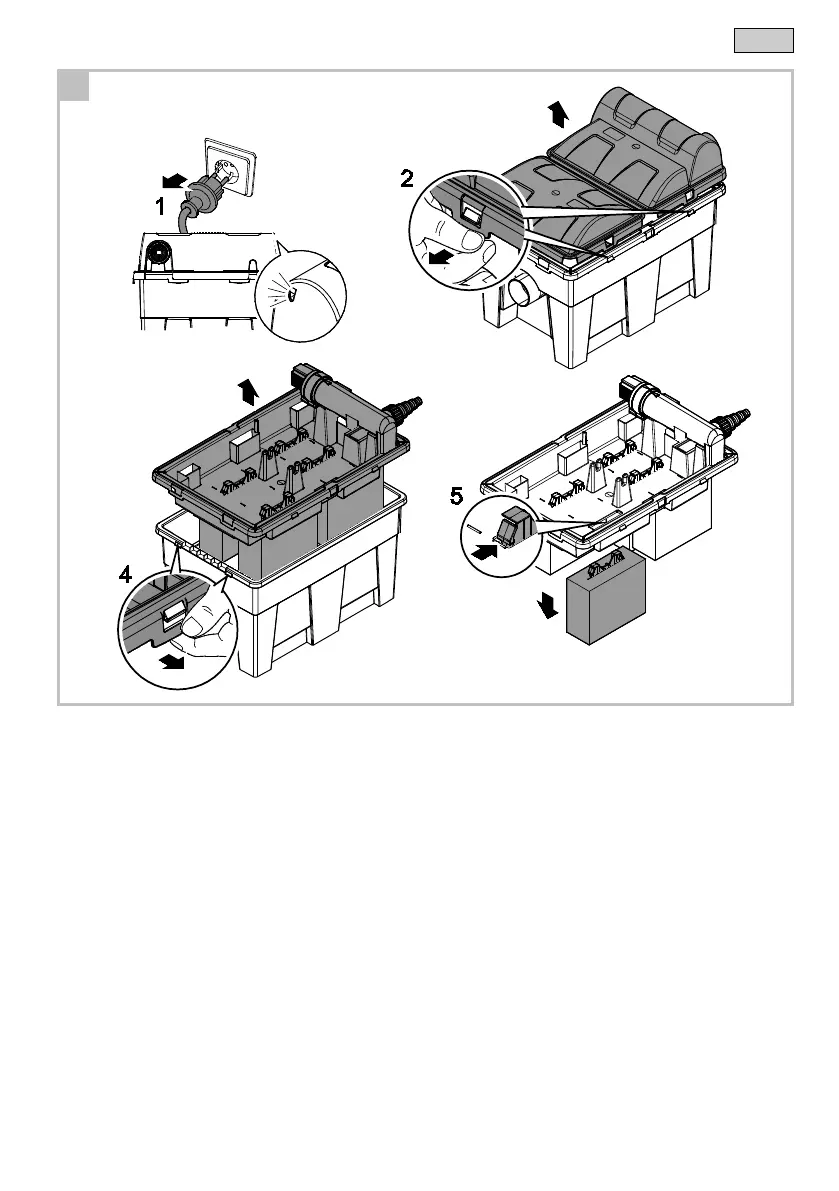 1

2

4

5