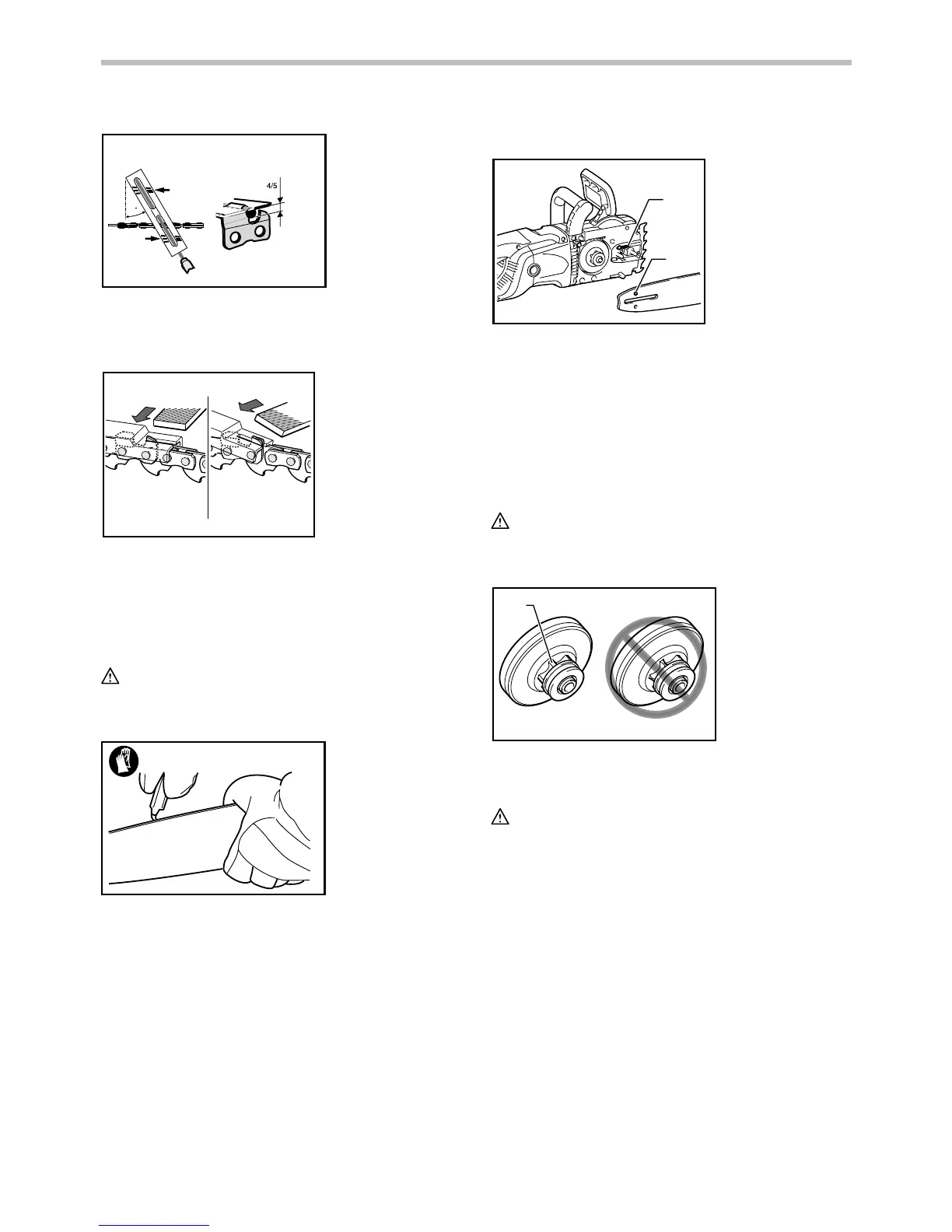 4/5