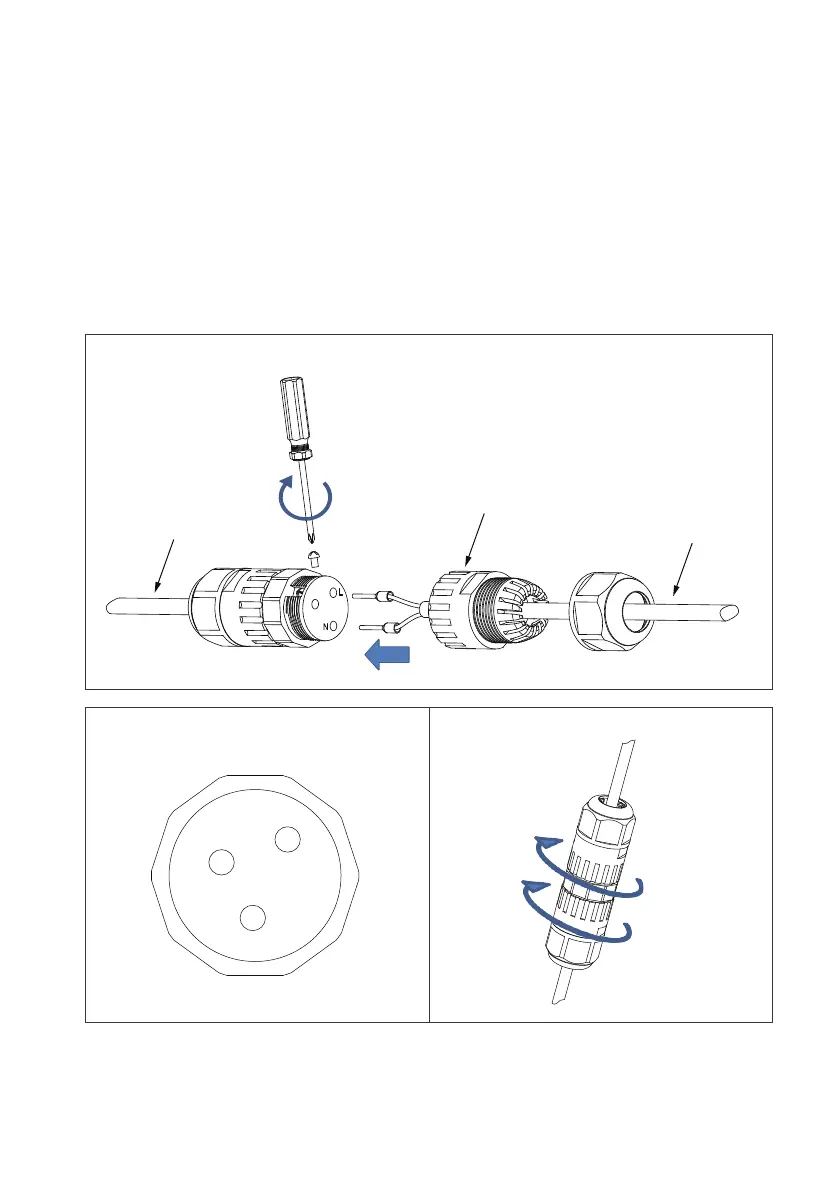 L

N