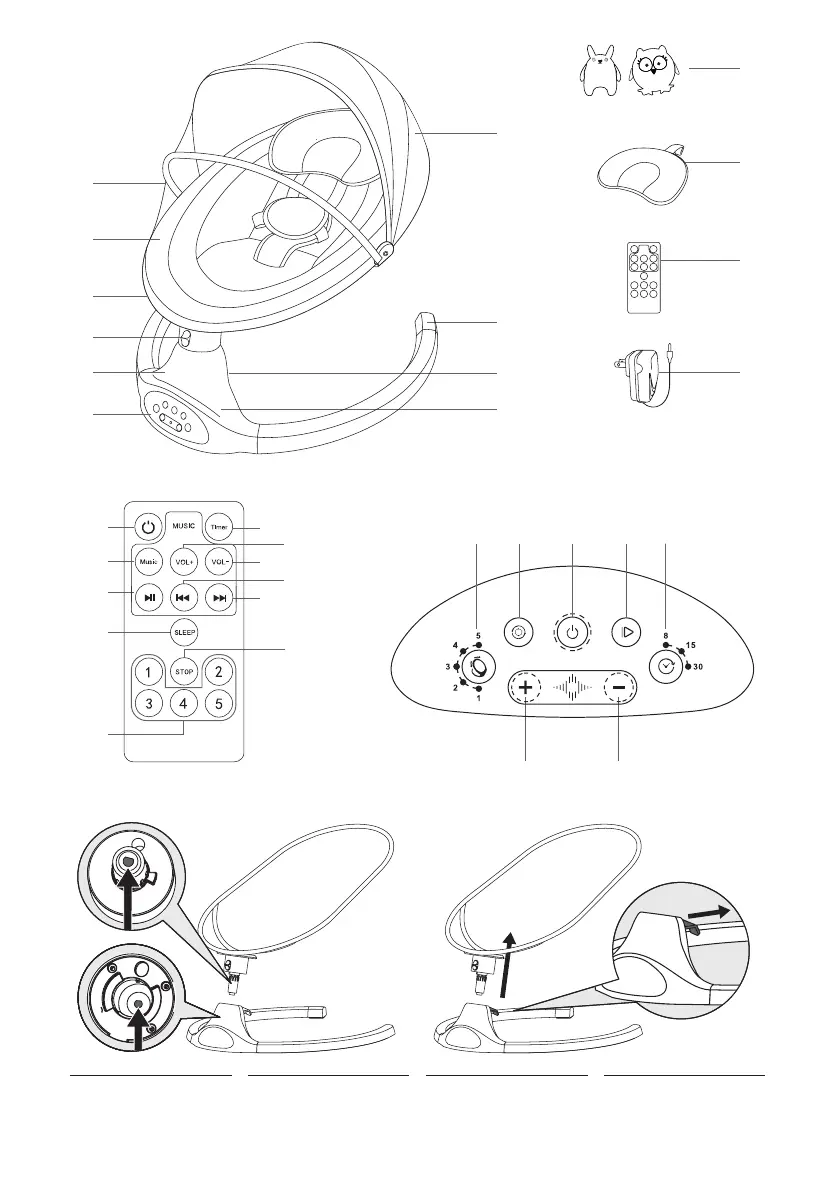 MUSIC

Timer

Music

VOL+

VOL-

SLEEP

STOP

1

2

3

4

5

5
4
3
2
1

8
15
30