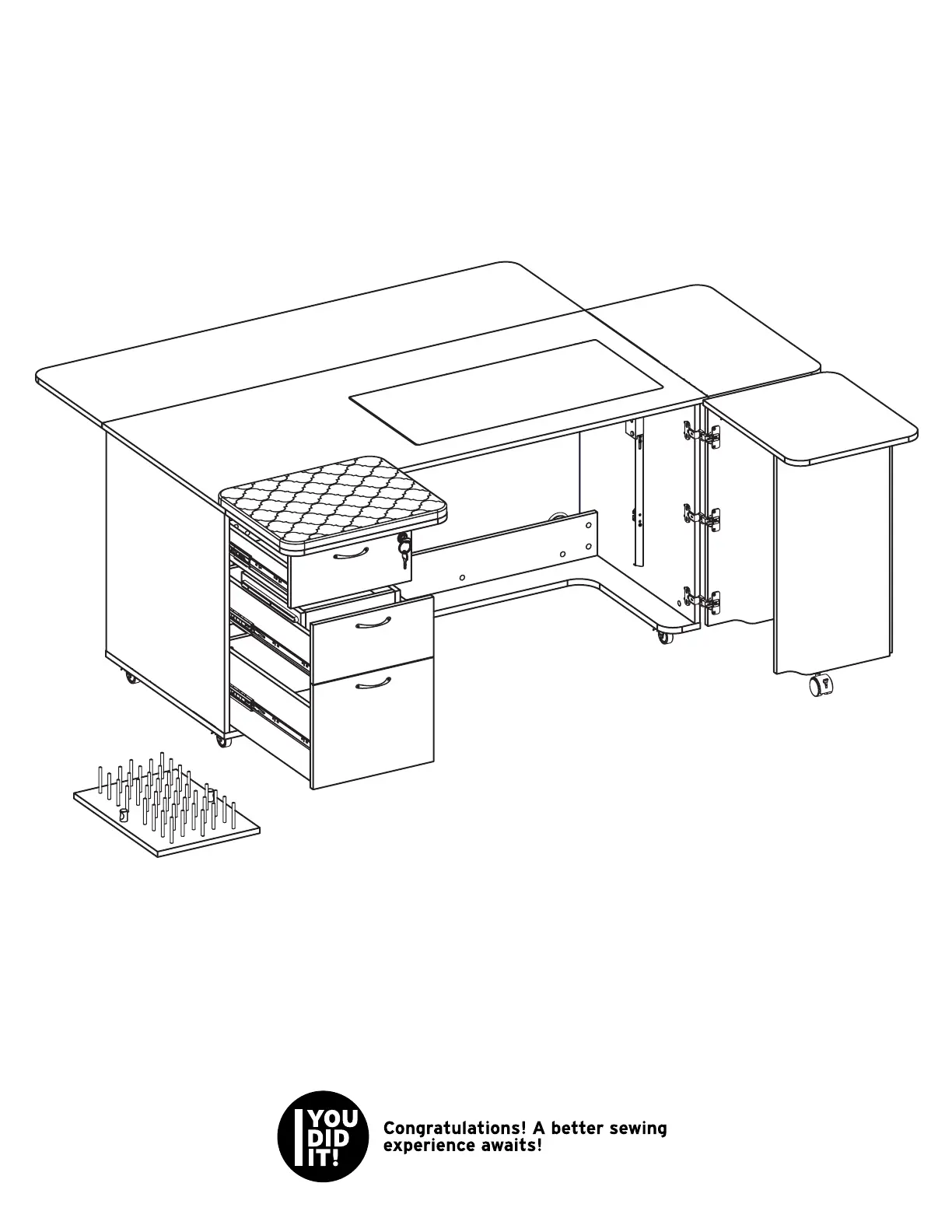 YOU DID IT!

Congratulations! A better sewing experience awaits!