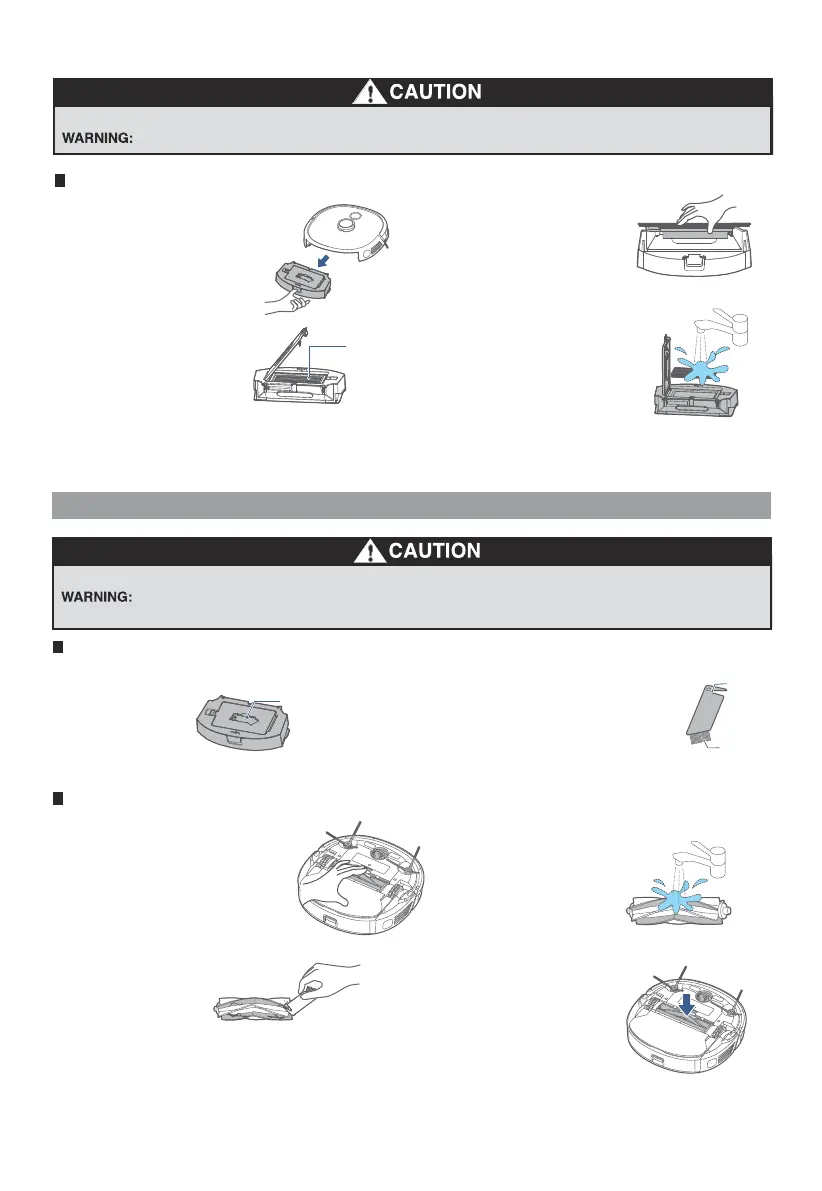 CAUTION

WARNING:

CAUTION

WARNING: