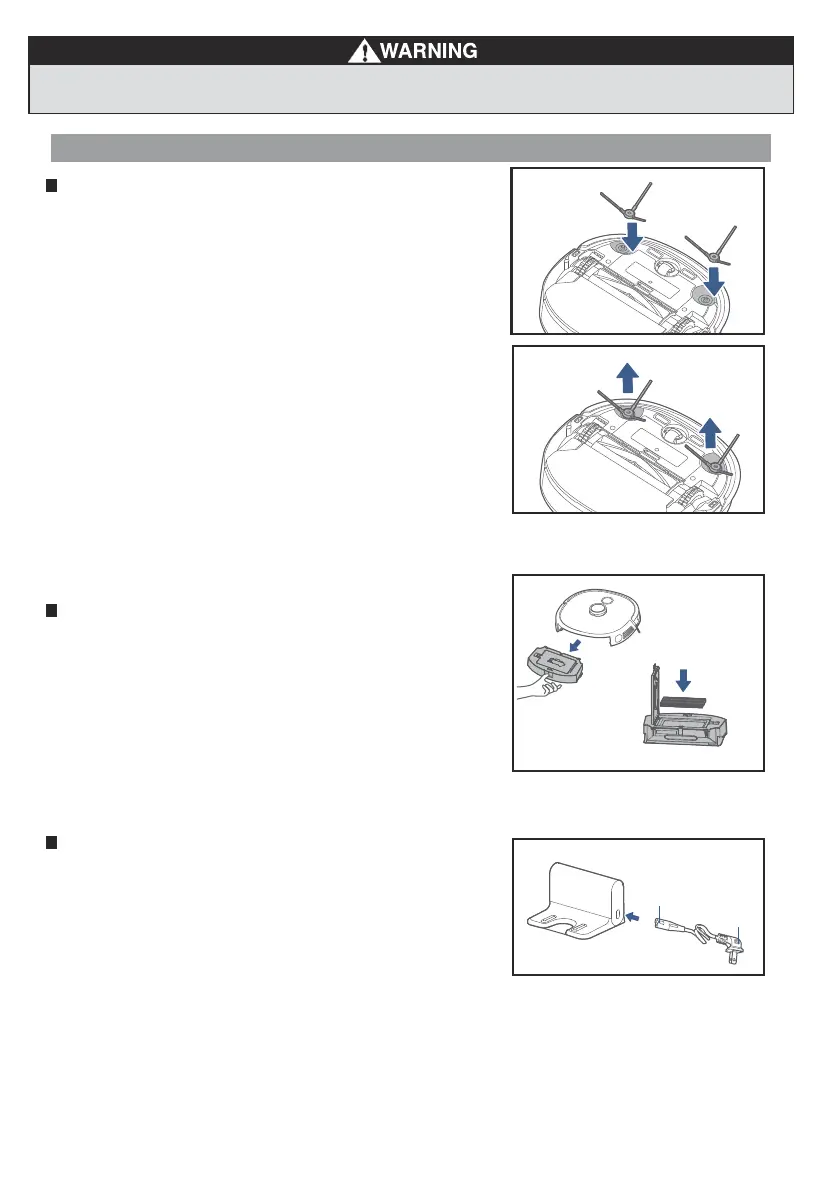 WARNING