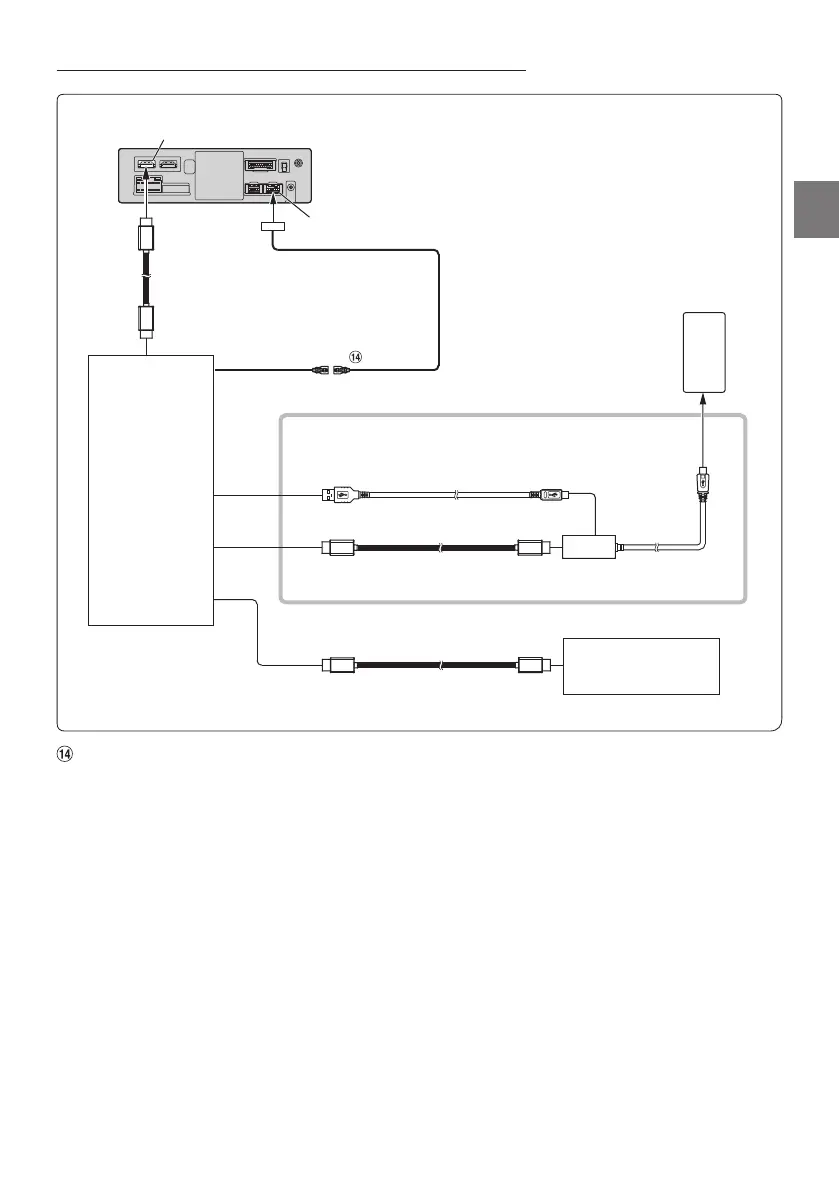 ⑭

⑭