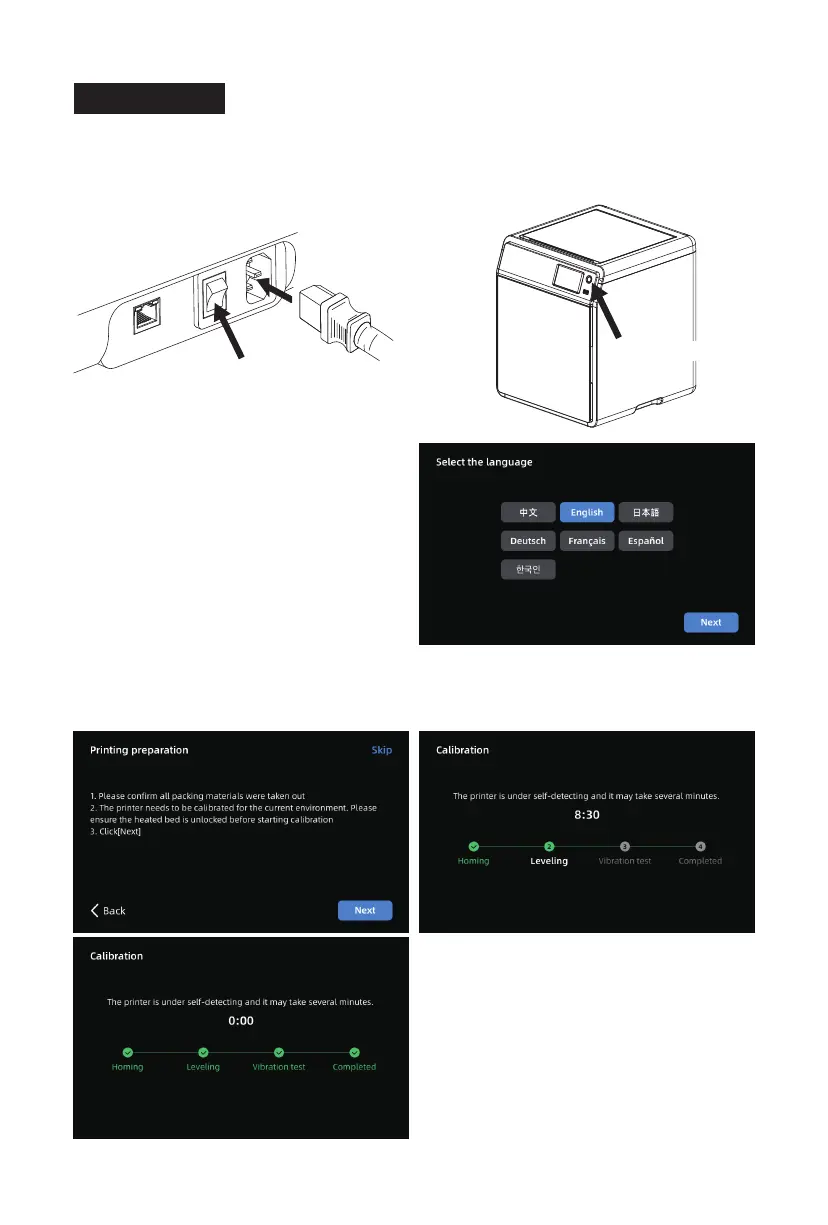 Select the language

中文 English 日本語

Deutsch Français Español

한국인

Next

Printing preparation

Skip

1. Please confirm all packing materials were taken out
2. The printer needs to be calibrated for the current environment. Please ensure the heated bed is unlocked before starting calibration
3. Click[Next]

Back

Next

Calibration

The printer is under self-detecting and it may take several minutes.

8:30

Homing 2 Leveling 3 Vibration test 4 Completed

Calibration

The printer is under self-detecting and it may take several minutes.

0:00

Homing Leveling Vibration test Completed