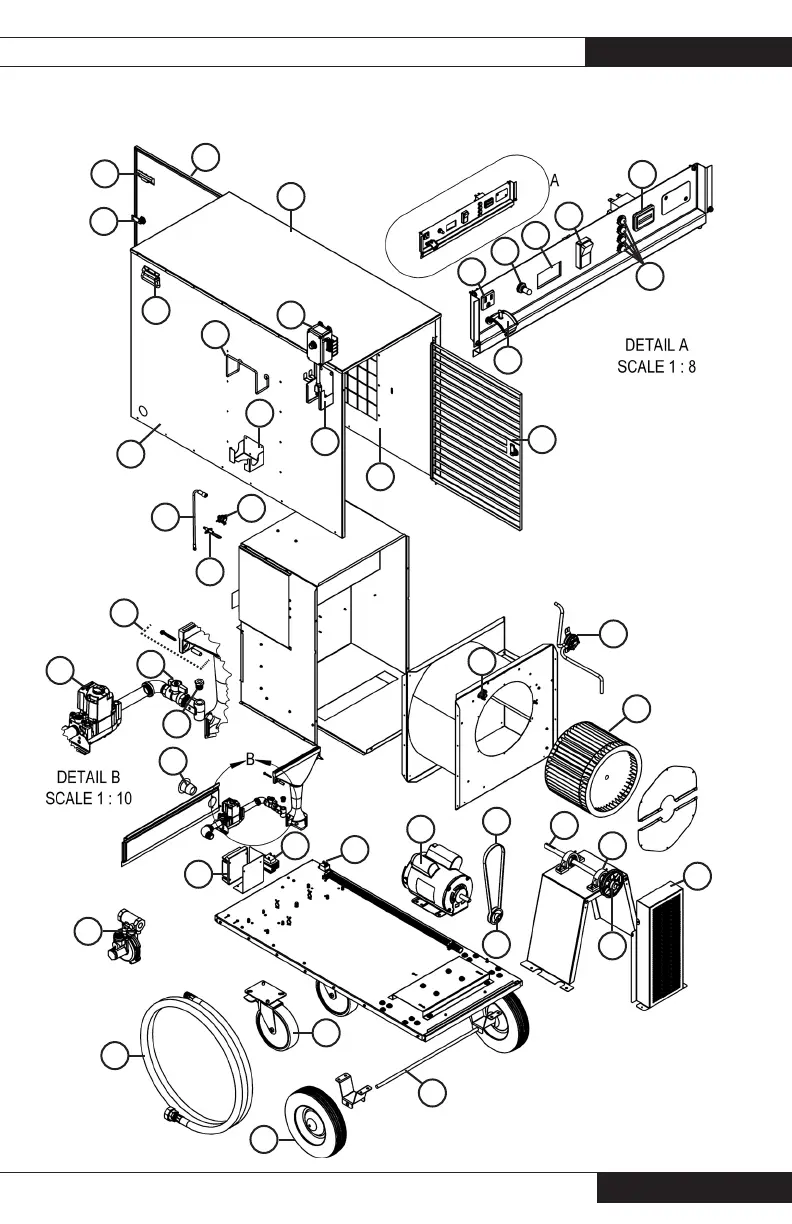 A

DETAIL A
SCALE 1 : 8

B

DETAIL B
SCALE 1 : 10