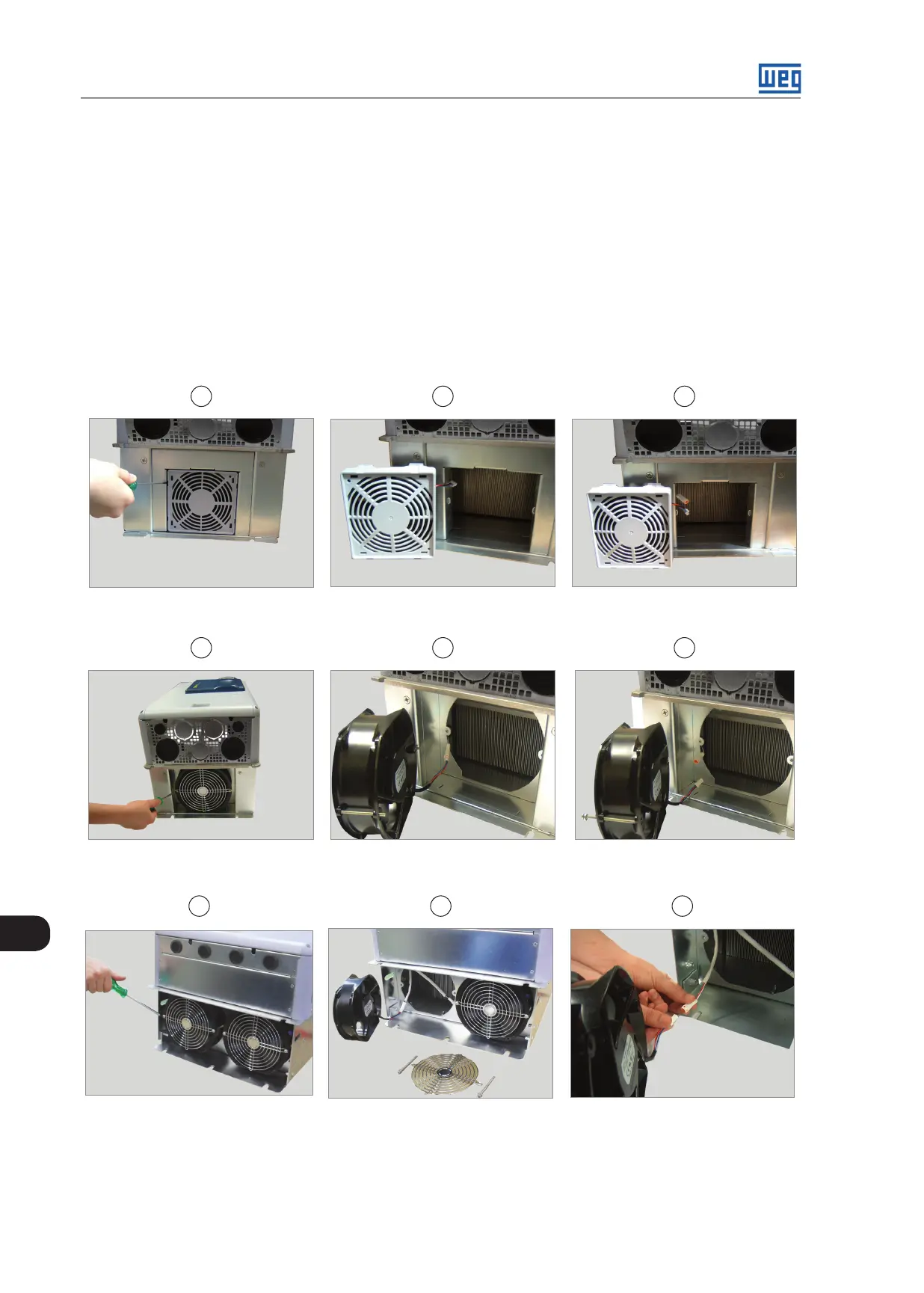 weg