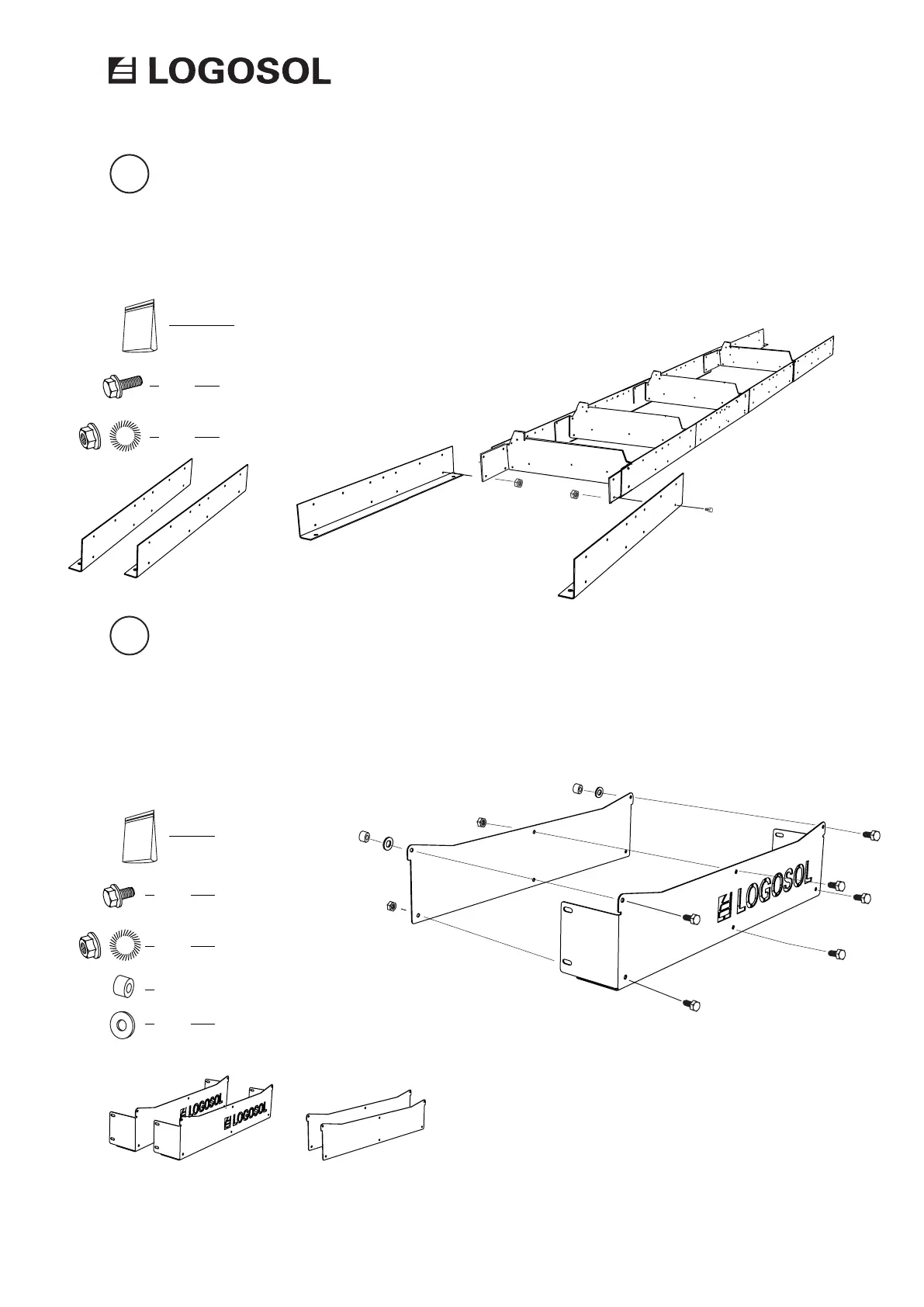 LOGOSOL

LOGOSOL

LOGOSOL

LOGOSOL