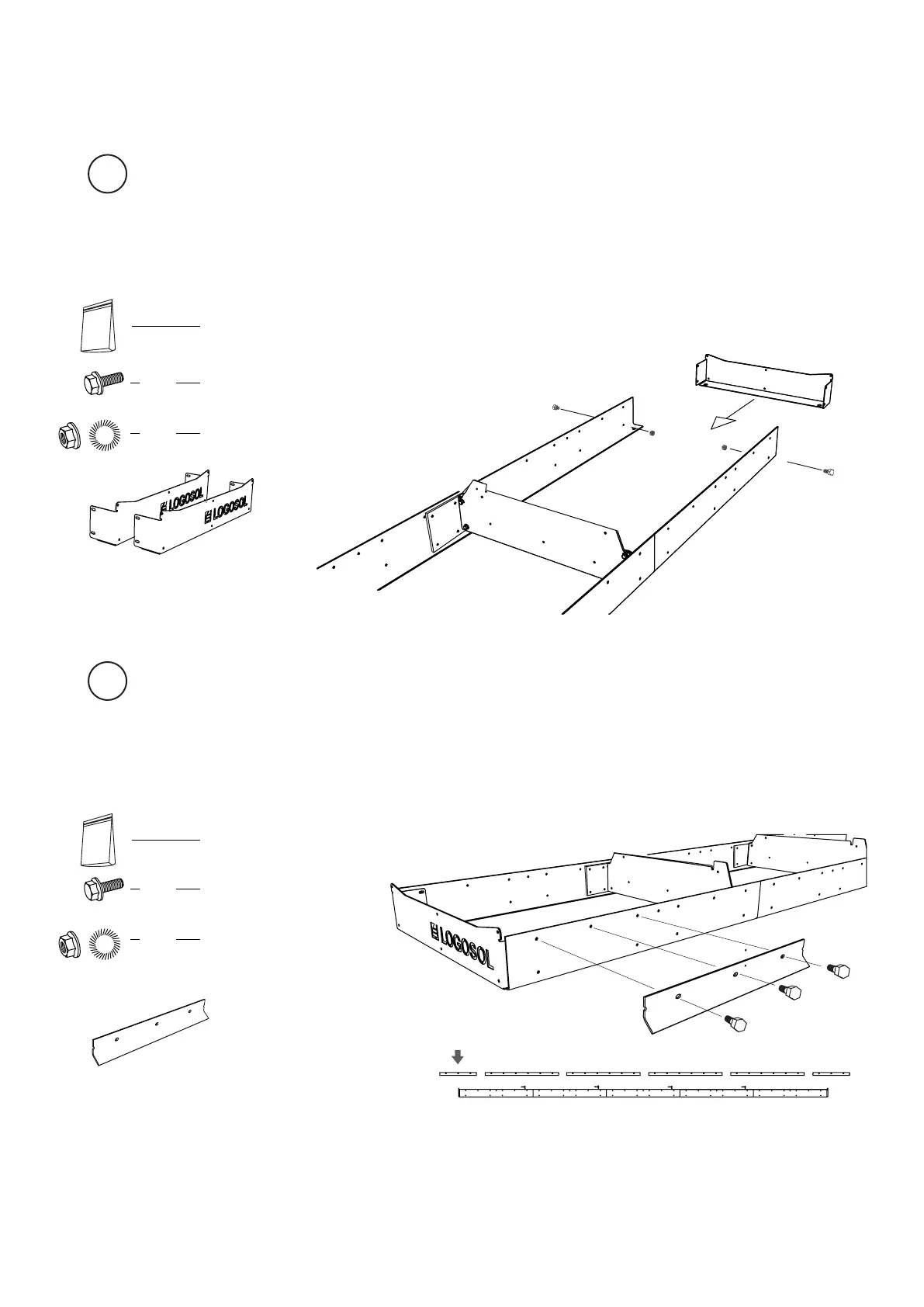 LOGOSOL
LOGOSOL

LOGOSOL