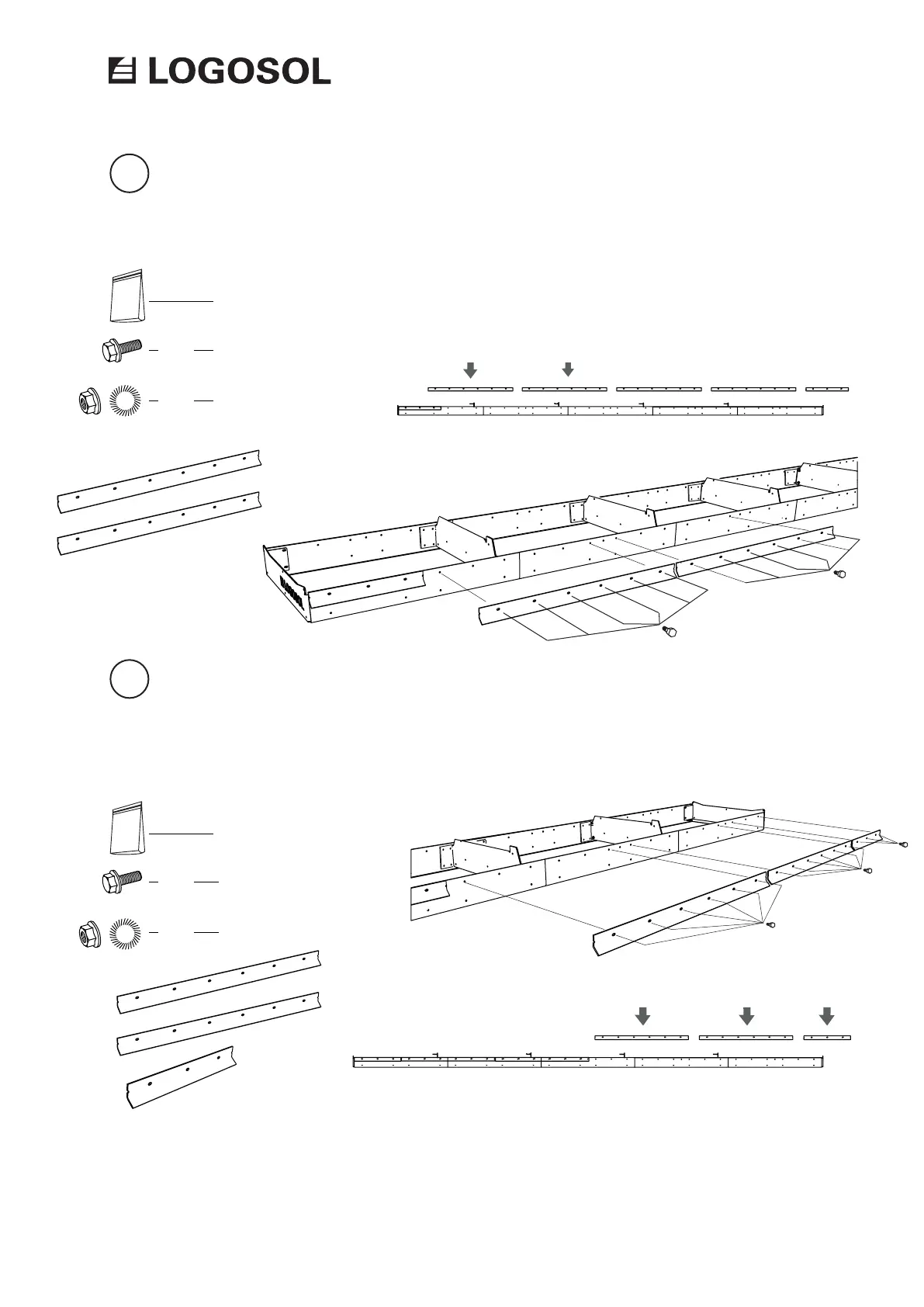 LOGOSOL