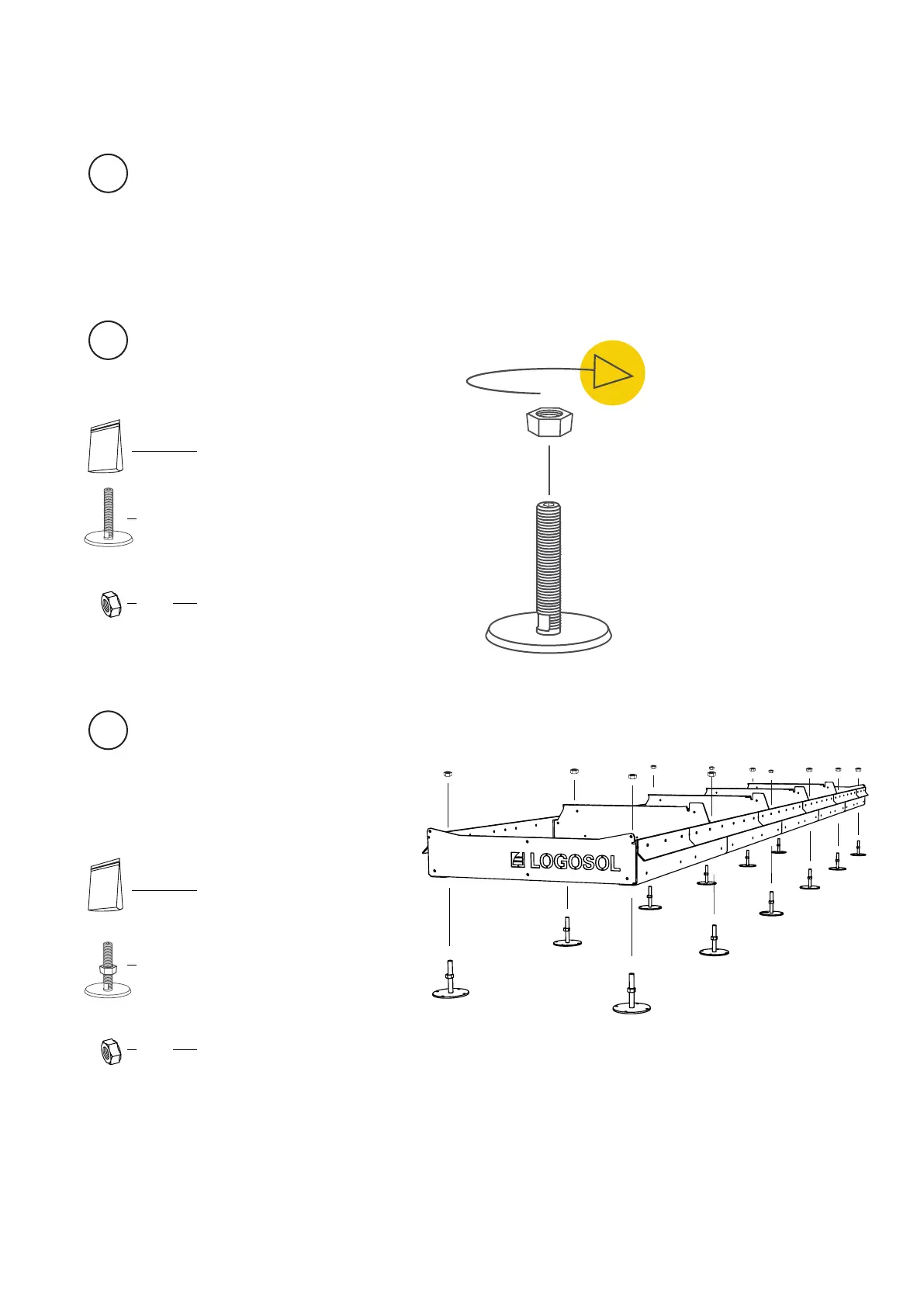 LOGOSOL