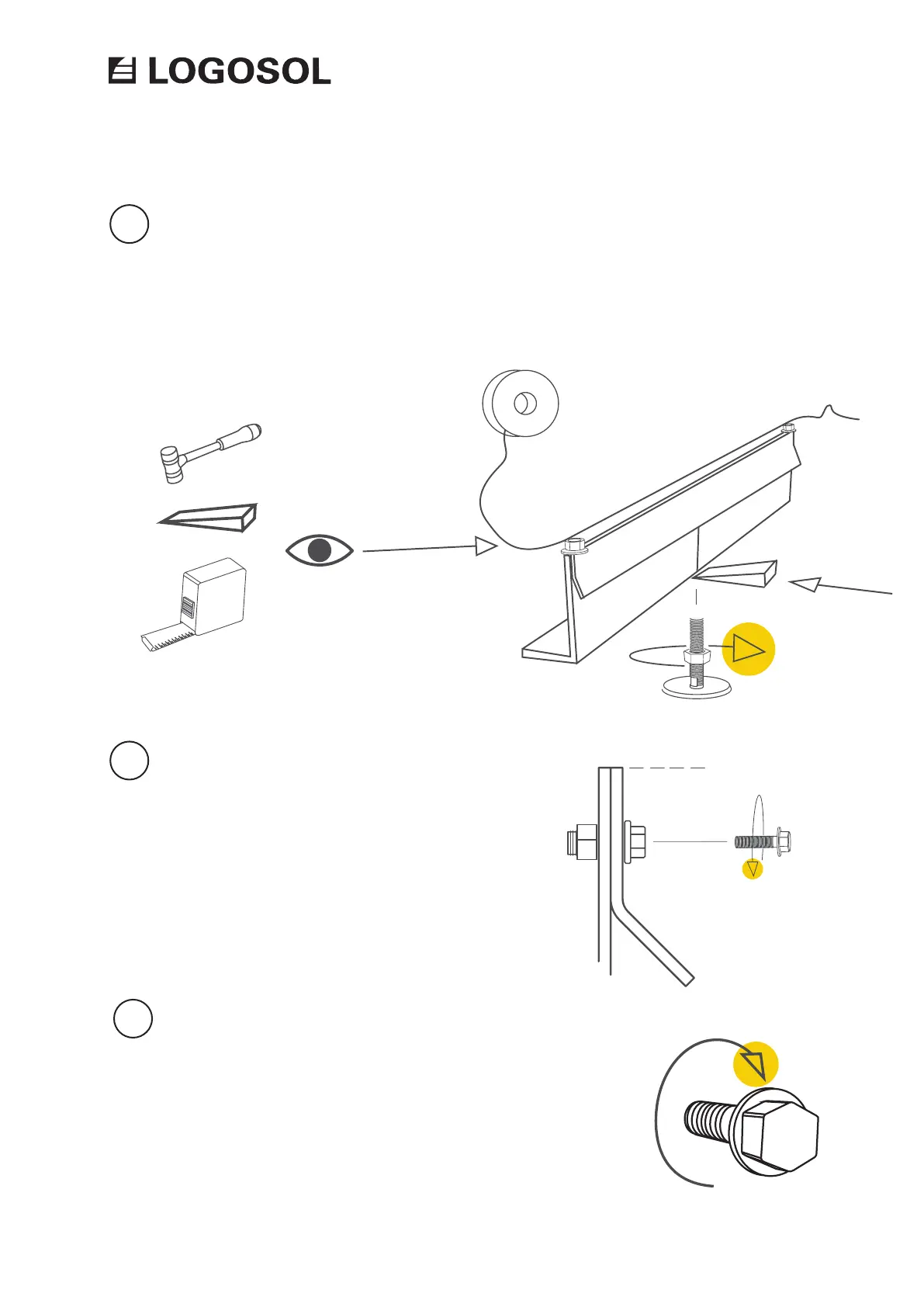 LOGOSOL