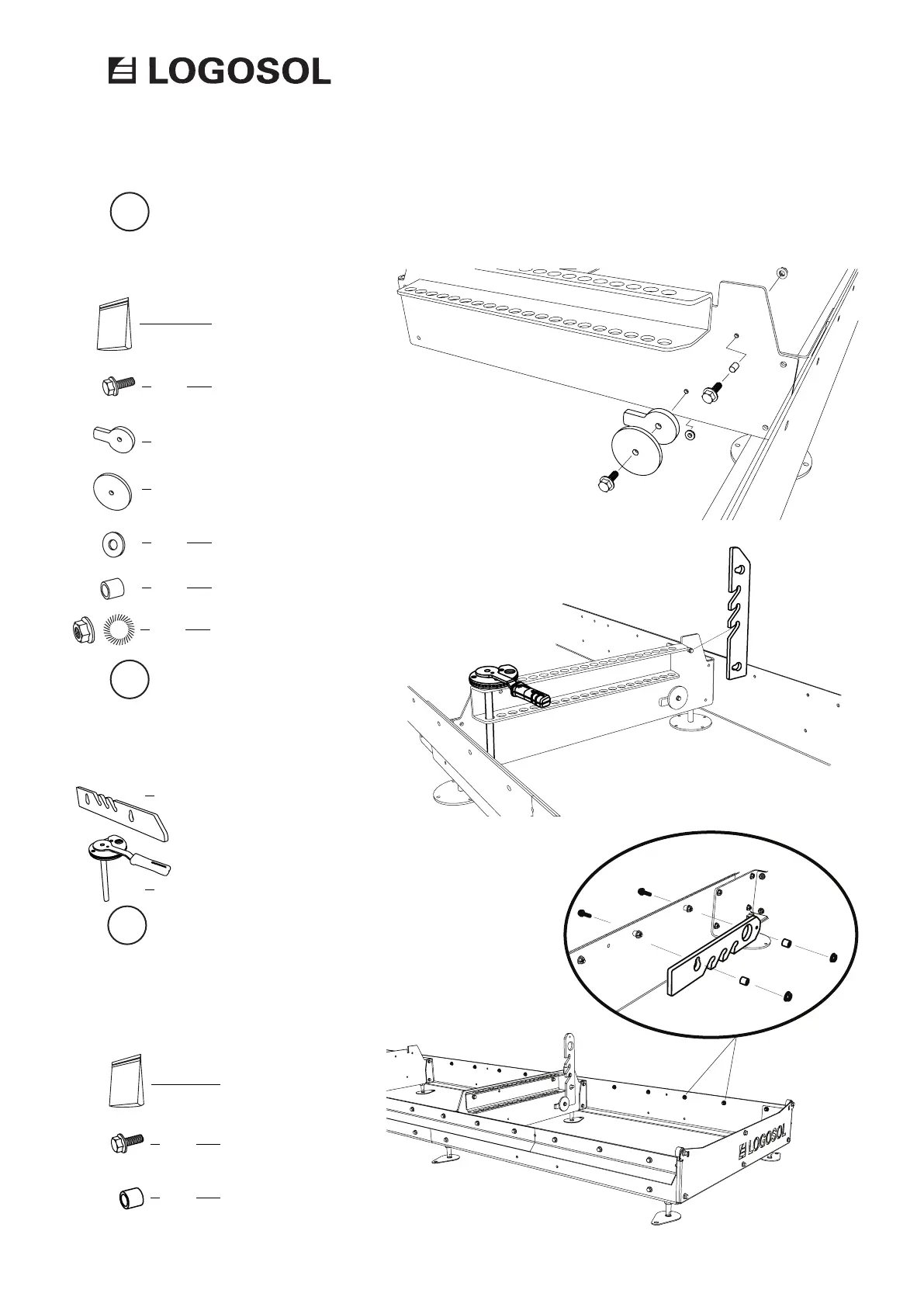 LOGOSOL

LOGOSOL