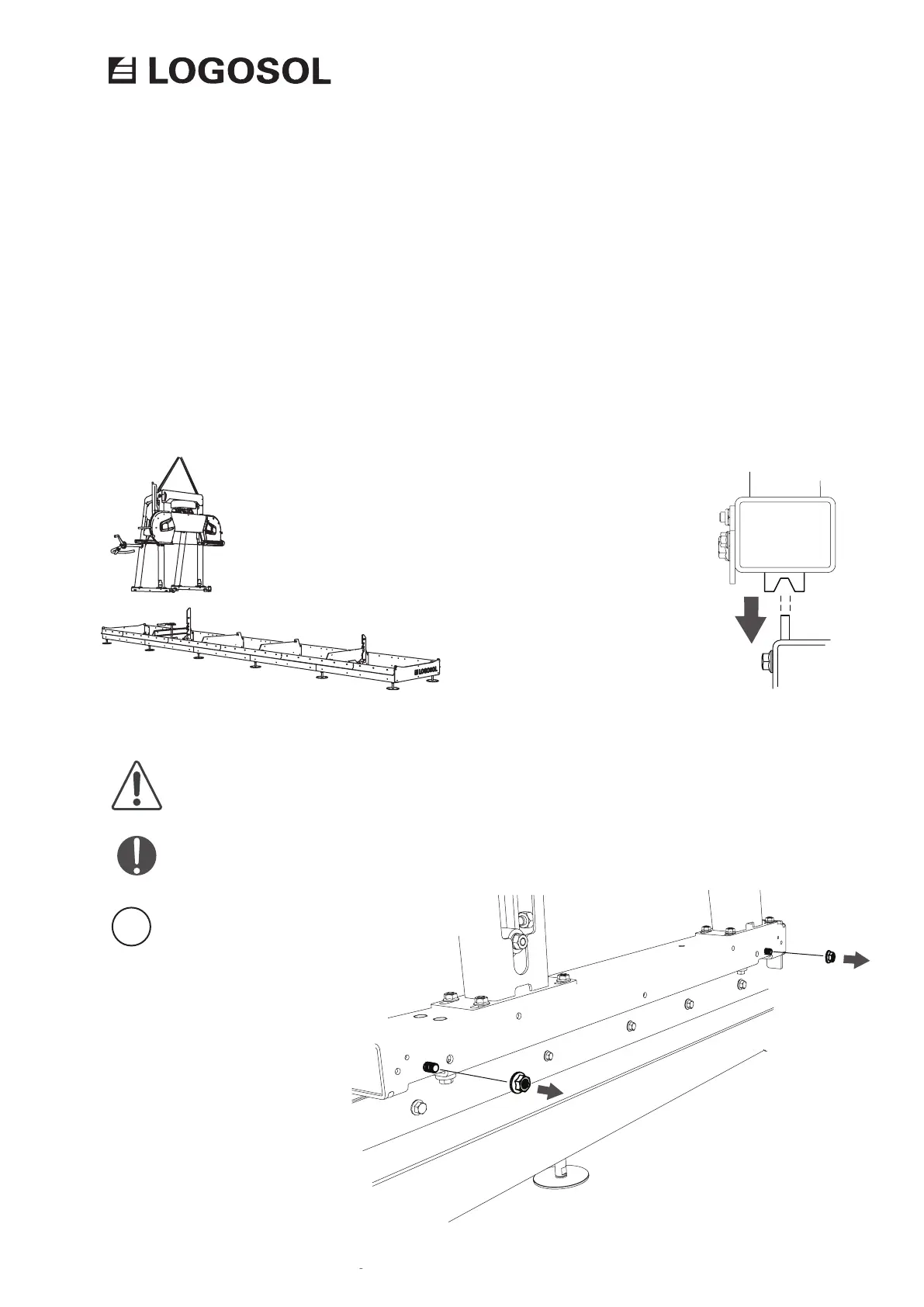 LOGOSOL

LOGOSOL