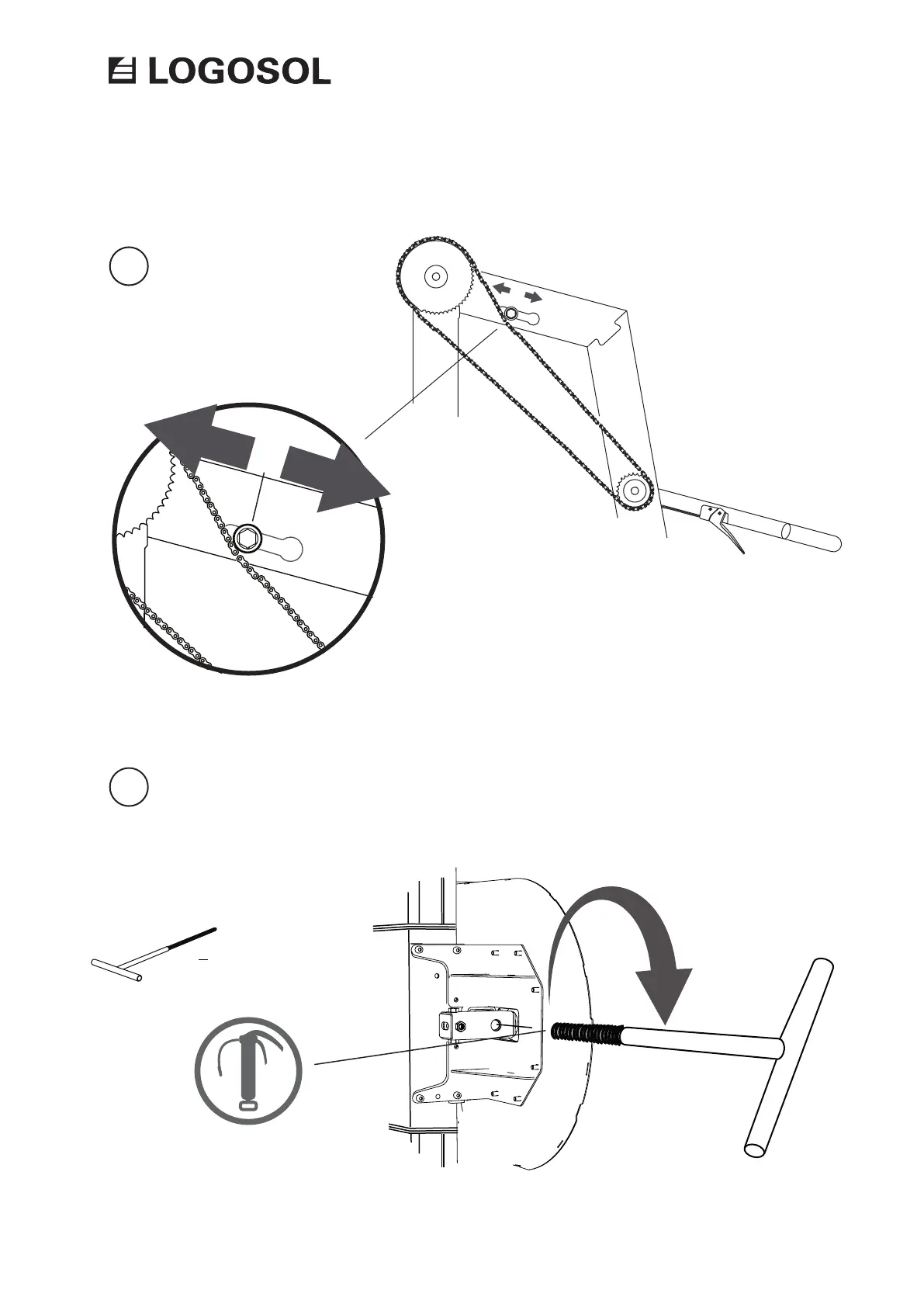 LOGOSOL