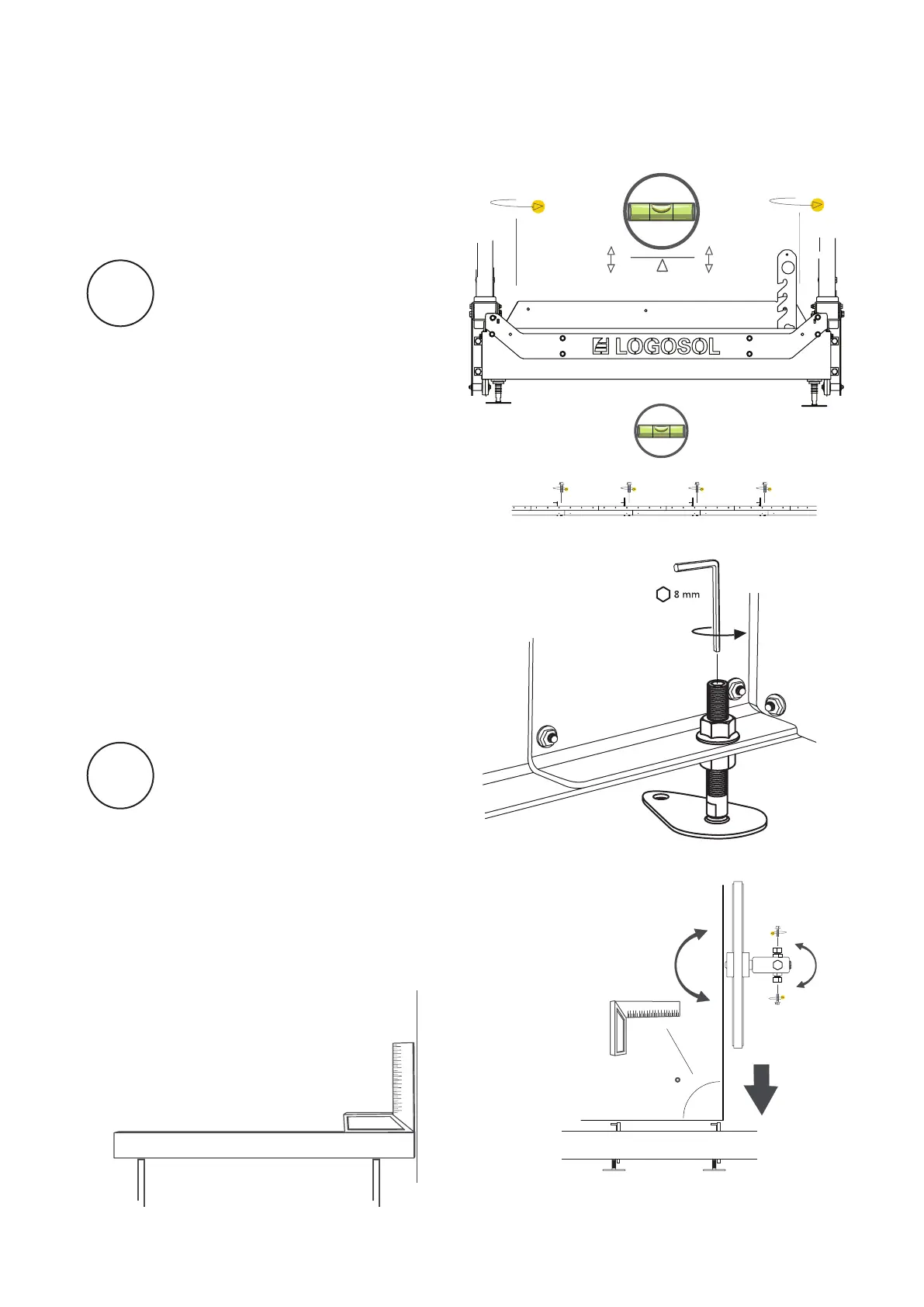 LOGOSOL

8 mm